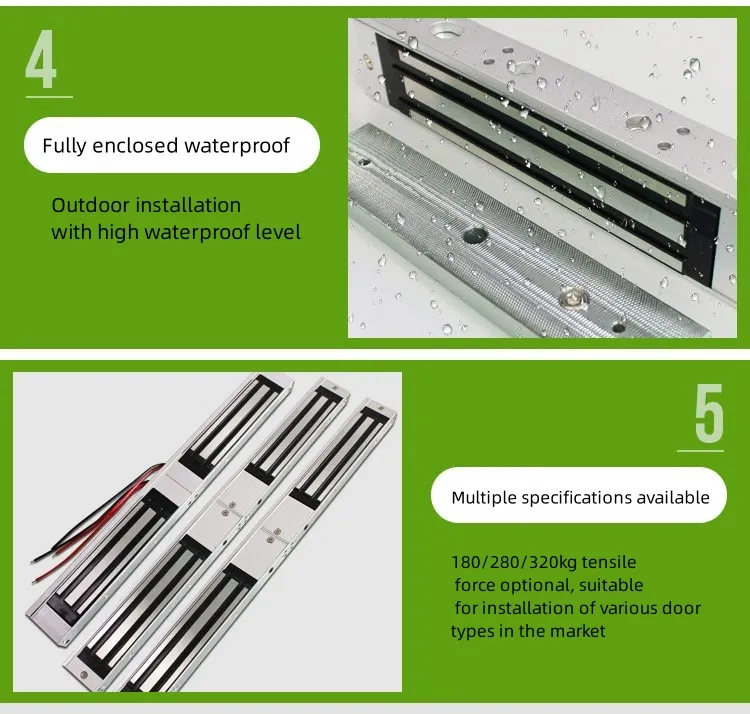 4

Fully enclosed waterproof

Outdoor installation with high waterproof level

5

Multiple specifications available

180/280/320kg tensile force optional, suitable for installation of various door types in the market