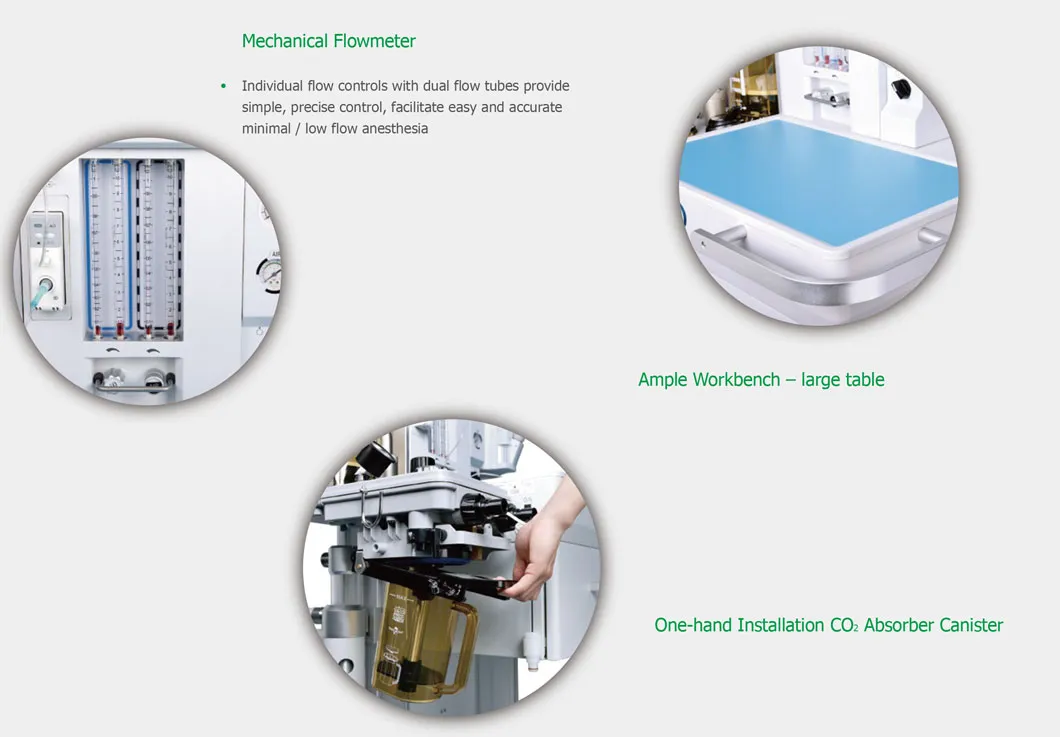 Mechanical Flowmeter

• Individual flow controls with dual flow tubes provide simple, precise control, facilitate easy and accurate minimal / low flow anesthesia

Ample Workbench – large table

One-hand Installation $CO_2$ Absorber Canister