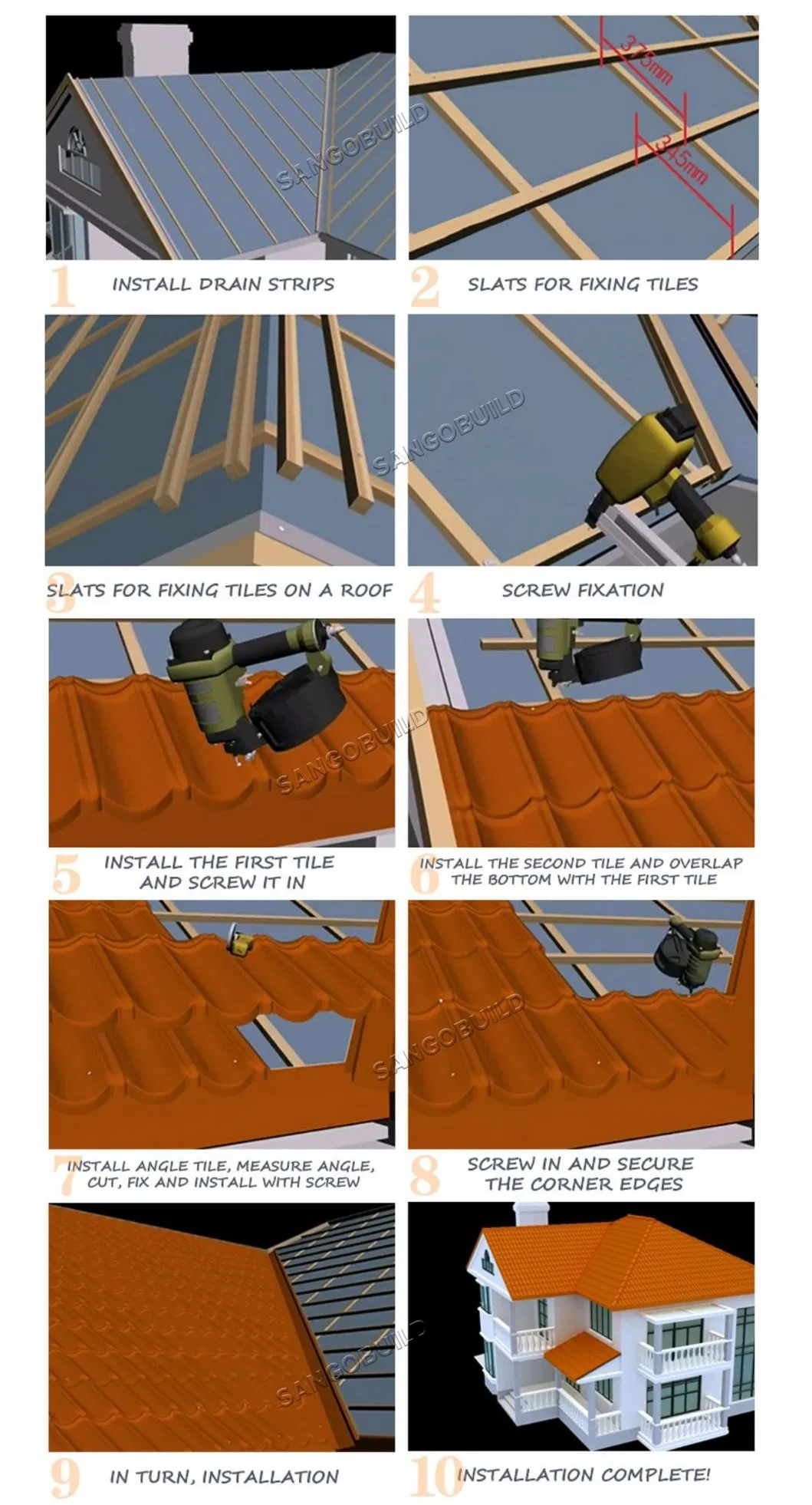 SANGOBUILD

375mm

345mm

1 INSTALL DRAIN STRIPS

2 SLATS FOR FIXING TILES

SANGOBUILD

3 SLATS FOR FIXING TILES ON A ROOF

4 SCREW FIXATION

SANGOBUILD

5 INSTALL THE FIRST TILE AND SCREW IT IN

6 INSTALL THE SECOND TILE AND OVERLAP THE BOTTOM WITH THE FIRST TILE

SANGOBUILD

7 INSTALL ANGLE TILE, MEASURE ANGLE, CUT, FIX AND INSTALL WITH SCREW

8 SCREW IN AND SECURE THE CORNER EDGES

SANGOBUILD

9 IN TURN, INSTALLATION

10 INSTALLATION COMPLETE!