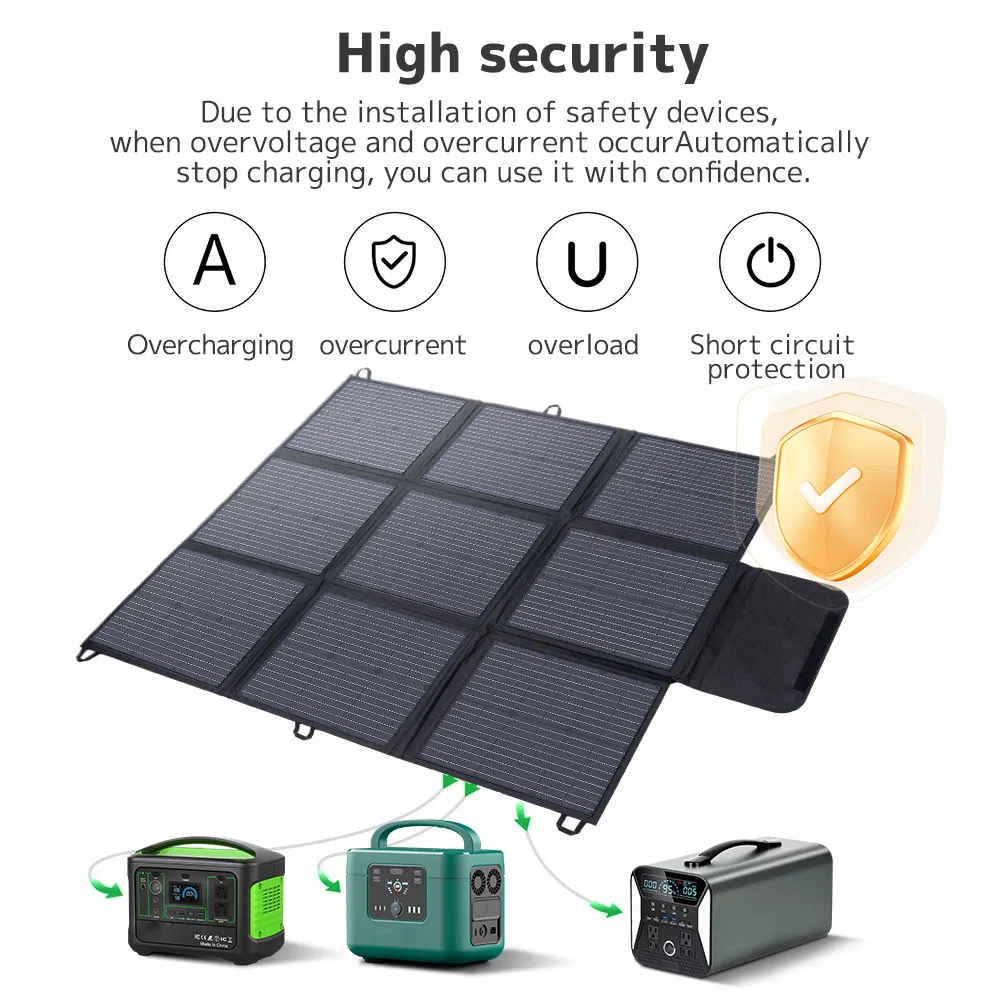 High security

Due to the installation of safety devices, when overvoltage and overcurrent occurAutomatically stop charging, you can use it with confidence.

A

U

Overcharging

overcurrent

overload

Short circuit protection

Made in China