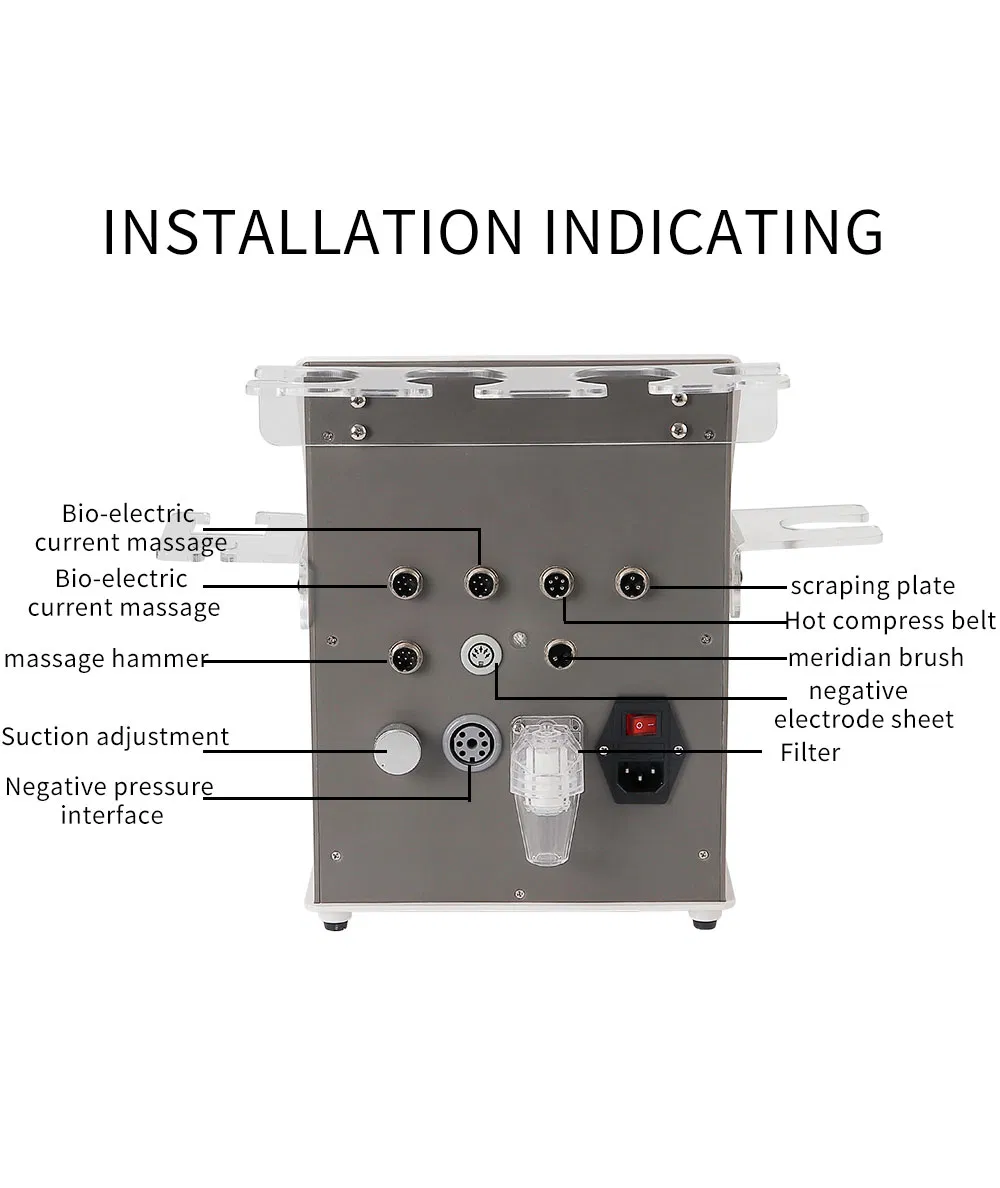 INSTALLATION INDICATING

Bio-electric current massage

Bio-electric current massage

massage hammer

Suction adjustment

Negative pressure interface

scraping plate

Hot compress belt

meridian brush

negative electrode sheet

Filter