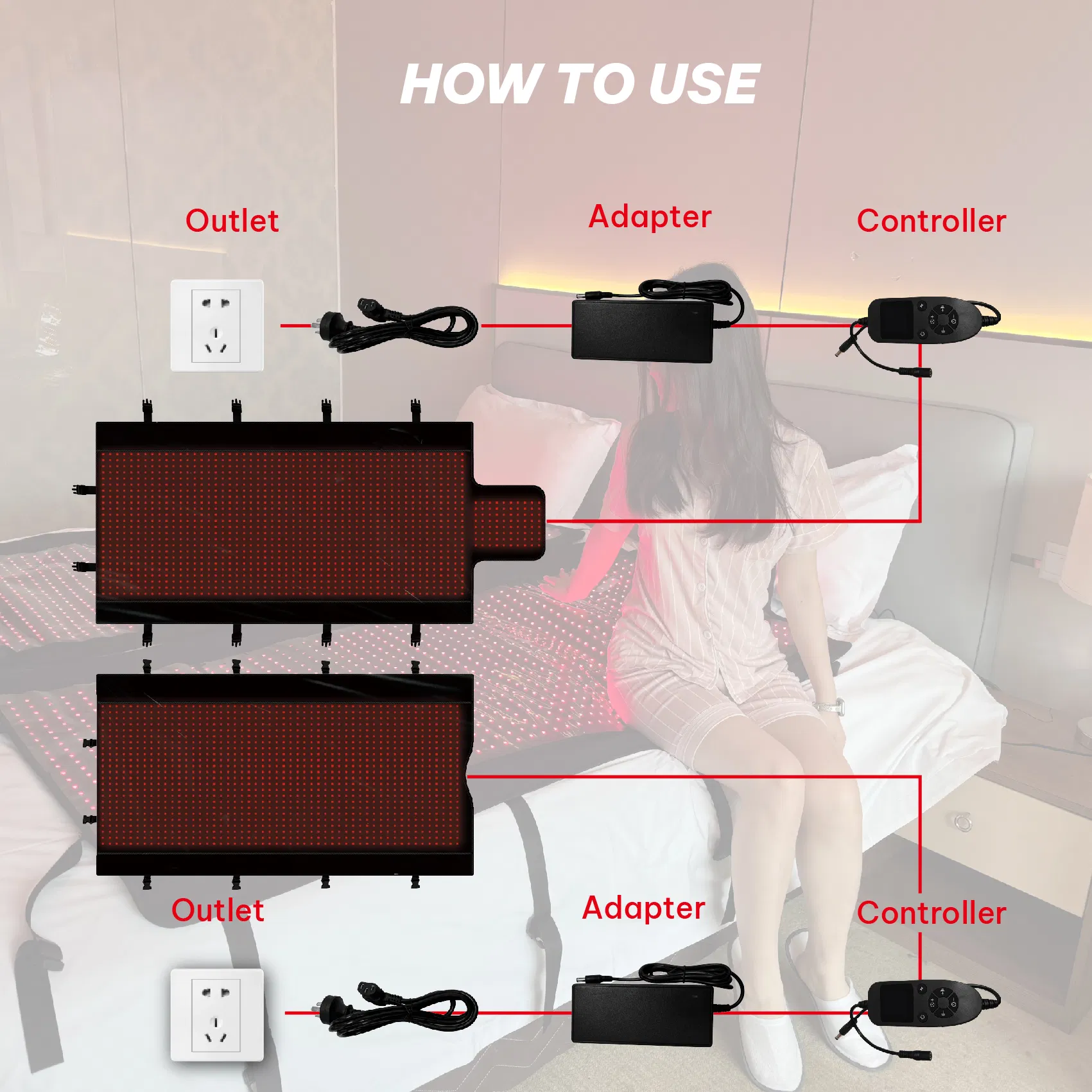 HOW TO USE

Outlet

Adapter

Controller

Outlet

Adapter

Controller