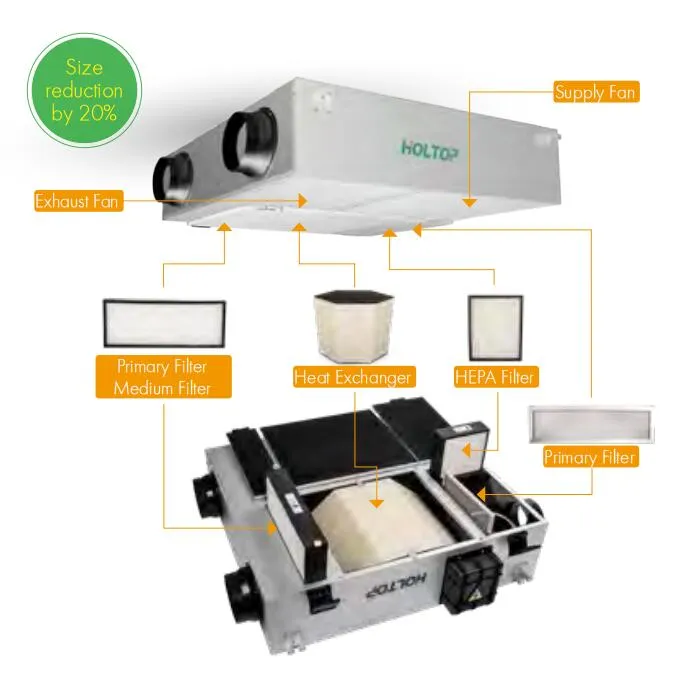 Size reduction by 20%

Supply Fan

HOLTOP

Exhaust Fan

Primary Filter
Medium Filter

Heat Exchanger

HEPA Filter

Primary Filter

HOLTOP