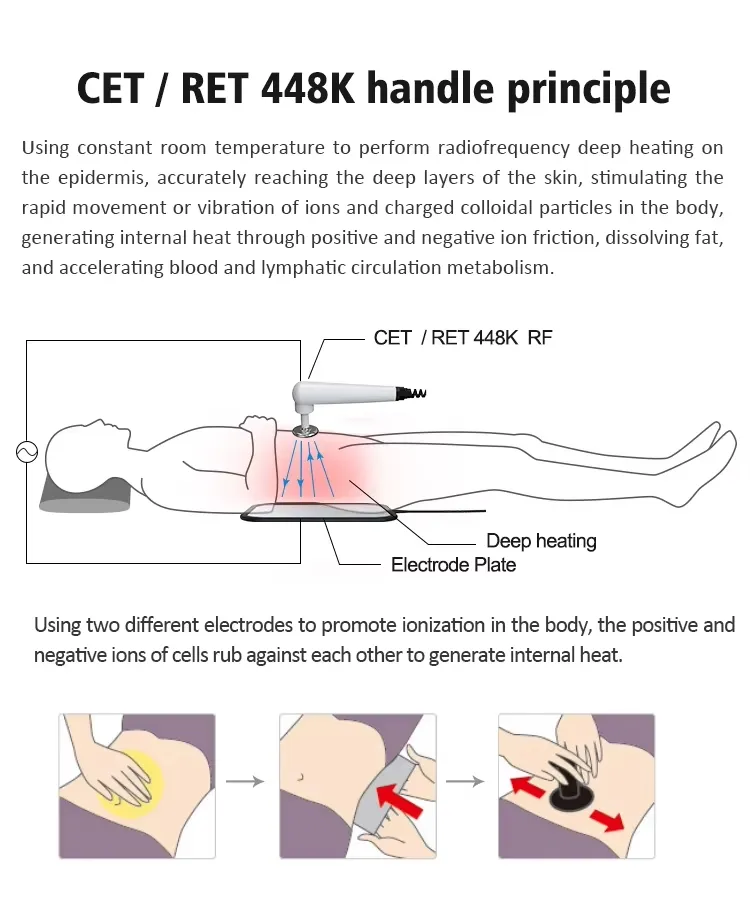 CET / RET 448K handle principle

Using constant room temperature to perform radiofrequency deep heating on the epidermis, accurately reaching the deep layers of the skin, stimulating the rapid movement or vibration of ions and charged colloidal particles in the body, generating internal heat through positive and negative ion friction, dissolving fat, and accelerating blood and lymphatic circulation metabolism.

CET / RET 448K RF

Deep heating

Electrode Plate

Using two different electrodes to promote ionization in the body, the positive and negative ions of cells rub against each other to generate internal heat.