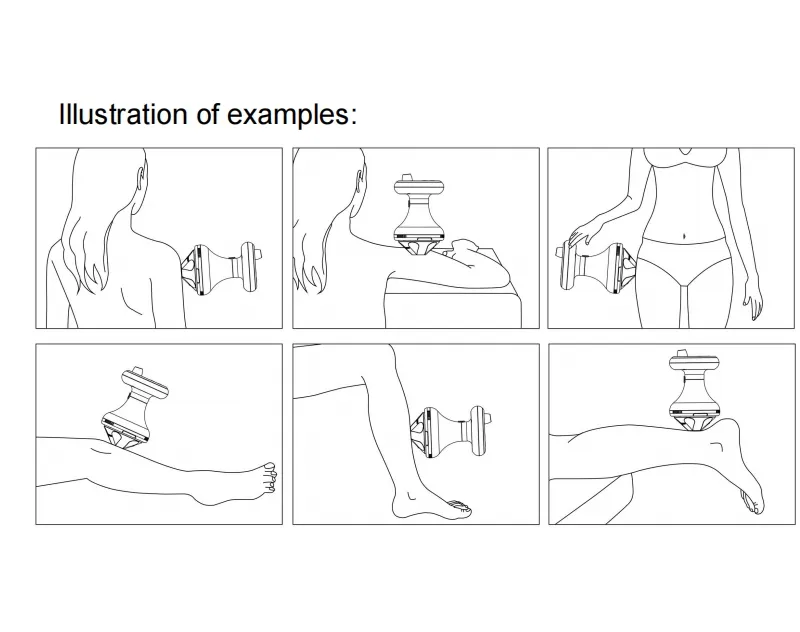 Illustration of examples: