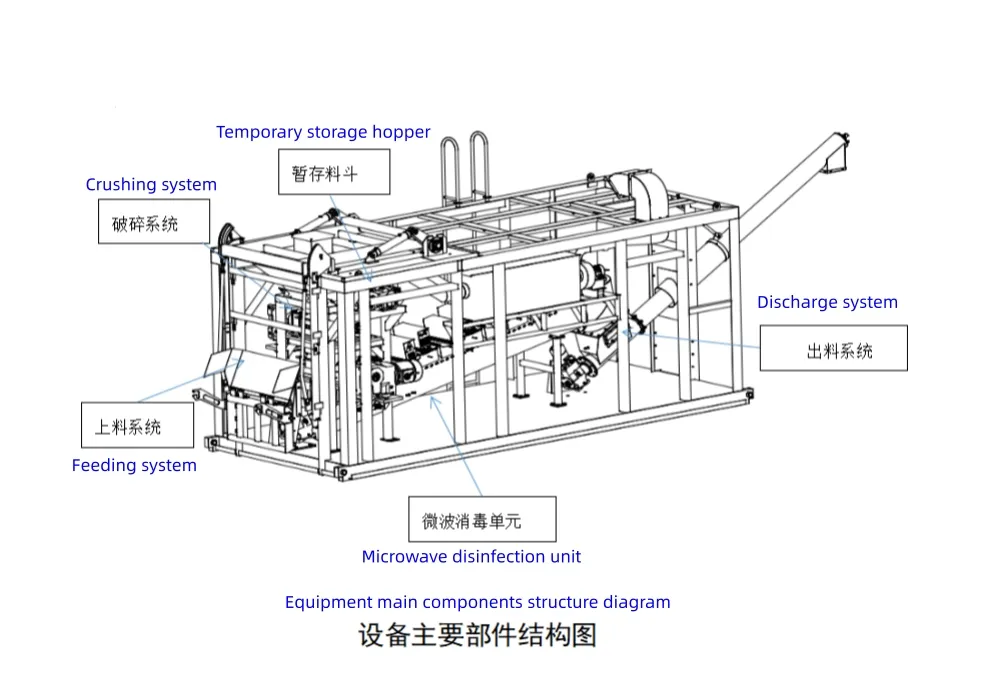 Temporary storage hopper
暂存料斗
Crushing system
破碎系统
Discharge system
出料系统
上料系统
Feeding system
微波消毒单元
Microwave disinfection unit

Equipment main components structure diagram
设备主要部件结构图