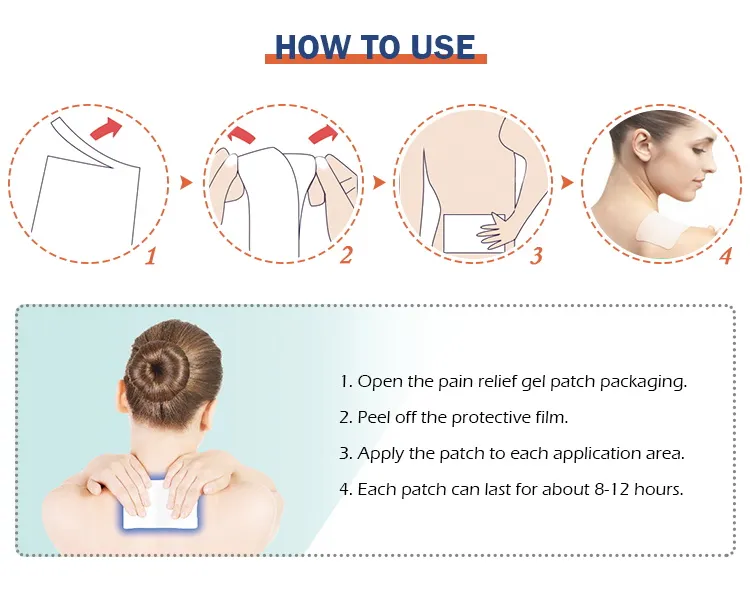 HOW TO USE

1

2

3

4

1. Open the pain relief gel patch packaging.

2. Peel off the protective film.

3. Apply the patch to each application area.

4. Each patch can last for about 8-12 hours.