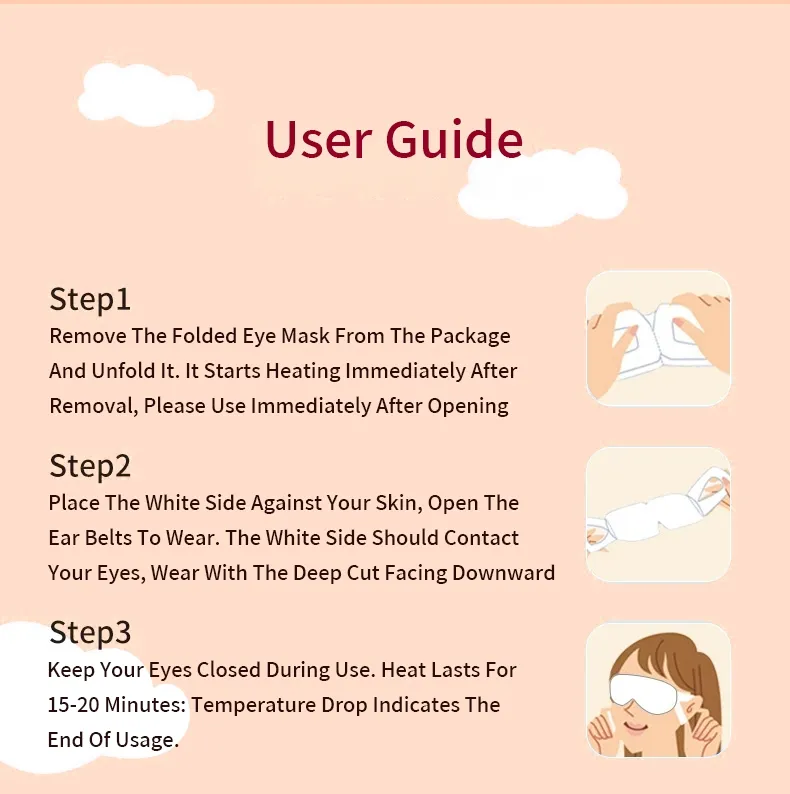 User Guide

Step1
Remove The Folded Eye Mask From The Package And Unfold It. It Starts Heating Immediately After Removal, Please Use Immediately After Opening

Step2
Place The White Side Against Your Skin, Open The Ear Belts To Wear. The White Side Should Contact Your Eyes, Wear With The Deep Cut Facing Downward

Step3
Keep Your Eyes Closed During Use. Heat Lasts For 15-20 Minutes: Temperature Drop Indicates The End Of Usage.