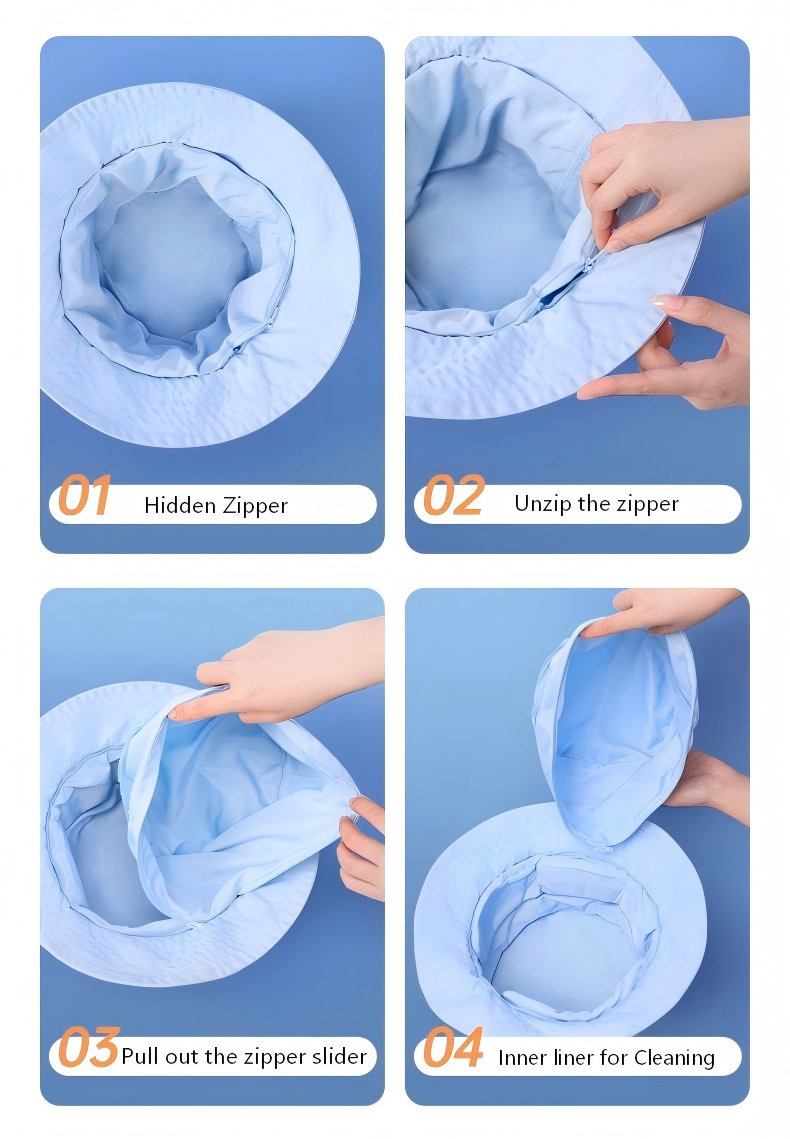 01 Hidden Zipper

02 Unzip the zipper

03 Pull out the zipper slider

04 Inner liner for Cleaning