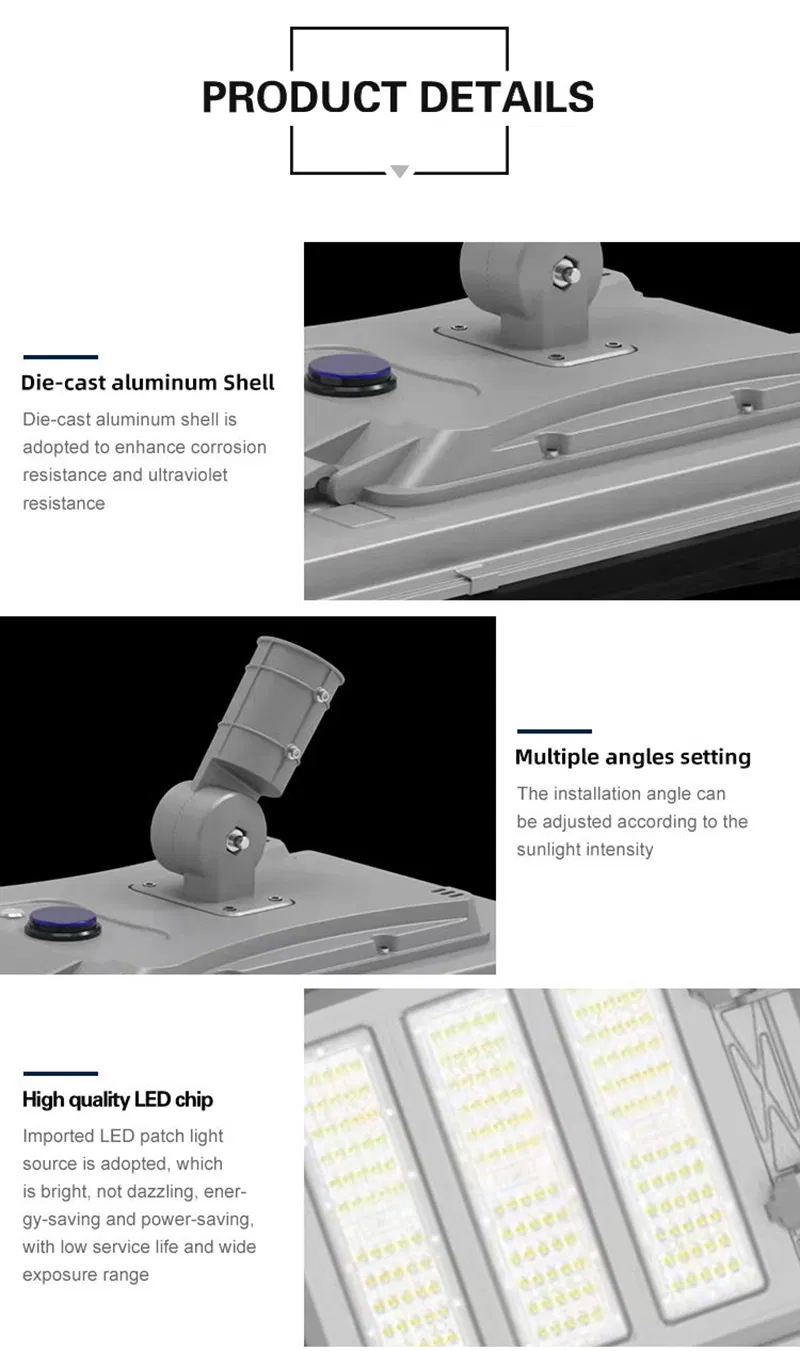 PRODUCT DETAILS

Die-cast aluminum Shell

Die-cast aluminum shell is adopted to enhance corrosion resistance and ultraviolet resistance

Multiple angles setting

The installation angle can be adjusted according to the sunlight intensity

High quality LED chip

Imported LED patch light source is adopted, which is bright, not dazzling, energy-saving and power-saving, with low service life and wide exposure range