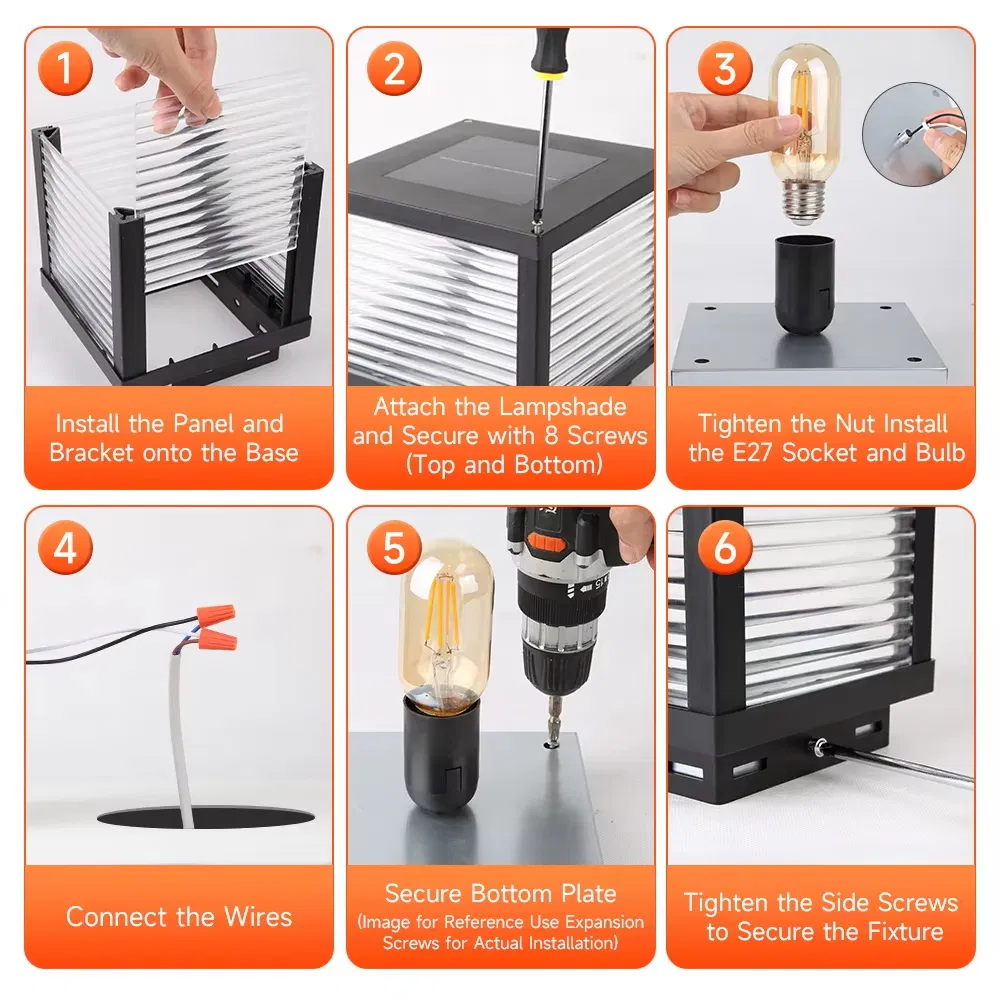 1

Install the Panel and Bracket onto the Base

2

Attach the Lampshade and Secure with 8 Screws (Top and Bottom)

3

Tighten the Nut Install the E27 Socket and Bulb

4

Connect the Wires

5

Secure Bottom Plate
(Image for Reference Use Expansion Screws for Actual Installation)

6

Tighten the Side Screws to Secure the Fixture