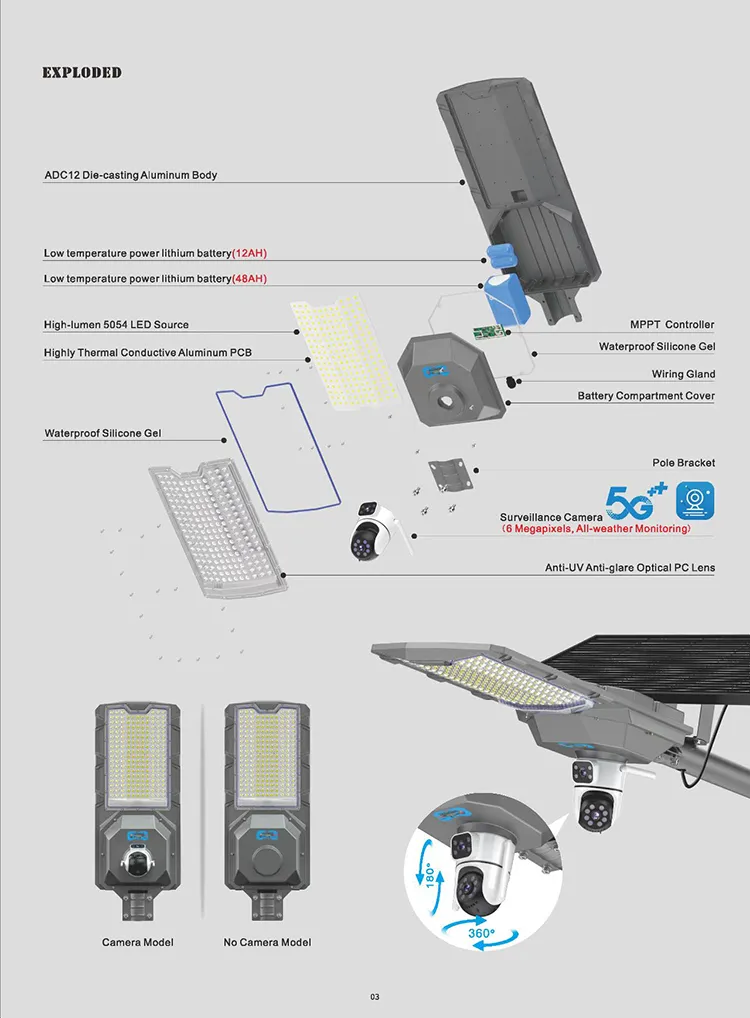 EXPLODED

ADC12 Die-casting Aluminum Body

Low temperature power lithium battery(12AH)

Low temperature power lithium battery(48AH)

High-lumen 5054 LED Source

Highly Thermal Conductive Aluminum PCB

Waterproof Silicone Gel

MPPT Controller

Waterproof Silicone Gel

Wiring Gland

Battery Compartment Cover

Pole Bracket

5G++

Surveillance Camera
(6 Megapixels, All-weather Monitoring)

Anti-UV Anti-glare Optical PC Lens

180°

360°

Camera Model

No Camera Model

03