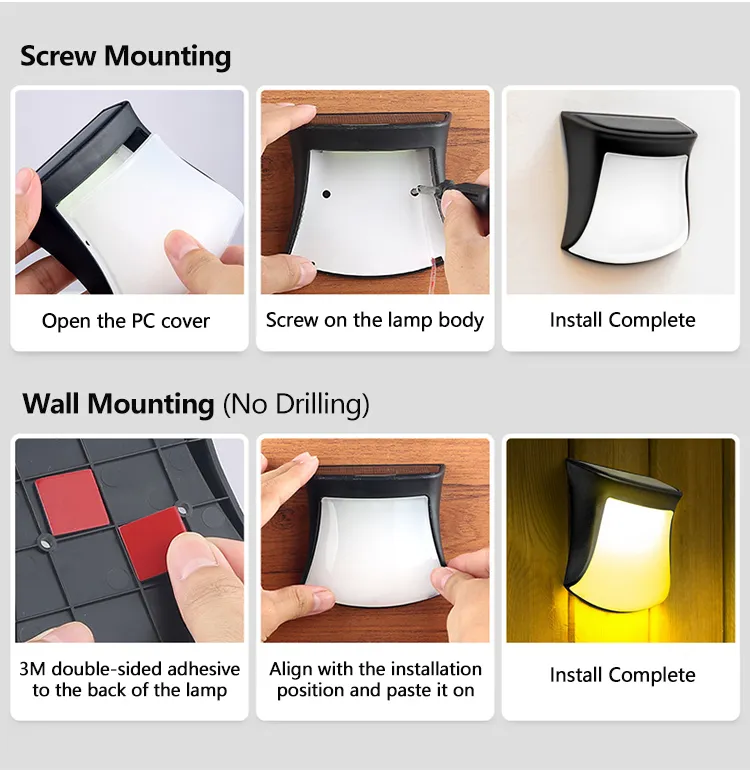 Screw Mounting

Open the PC cover

Screw on the lamp body

Install Complete

Wall Mounting (No Drilling)

3M double-sided adhesive to the back of the lamp

Align with the installation position and paste it on

Install Complete