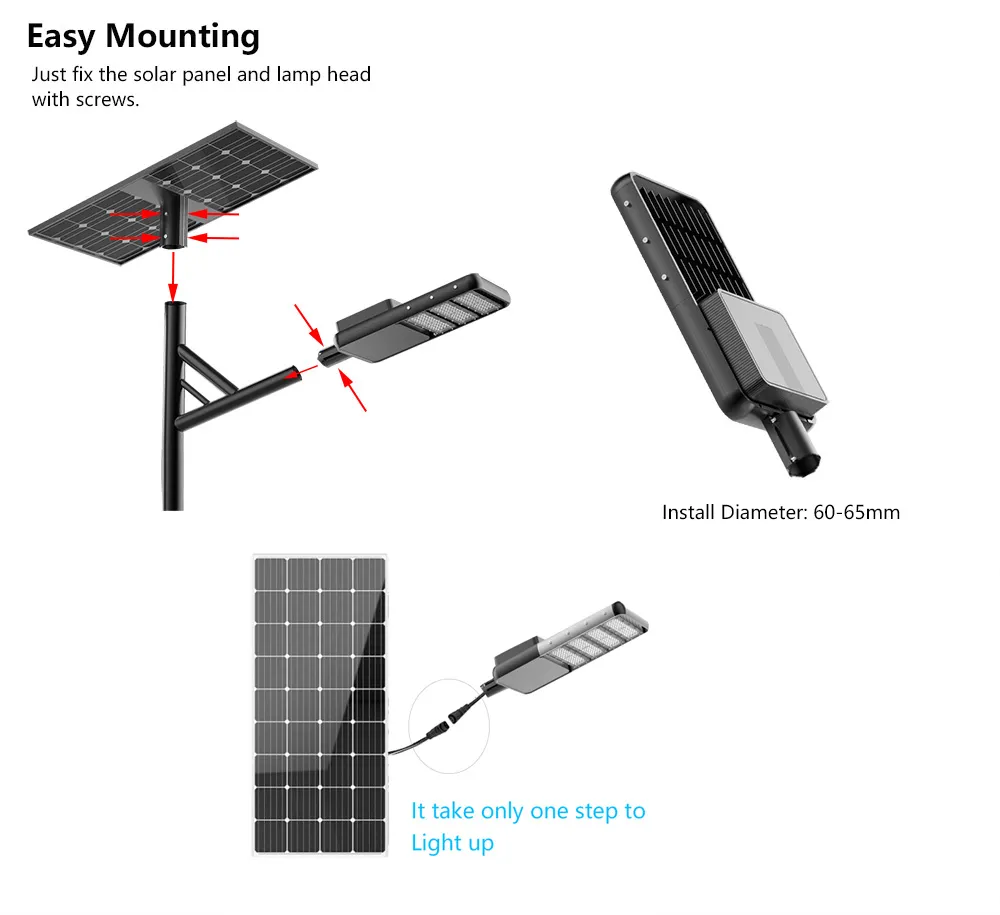 Easy Mounting

Just fix the solar panel and lamp head with screws.

Install Diameter: 60-65mm

It take only one step to Light up