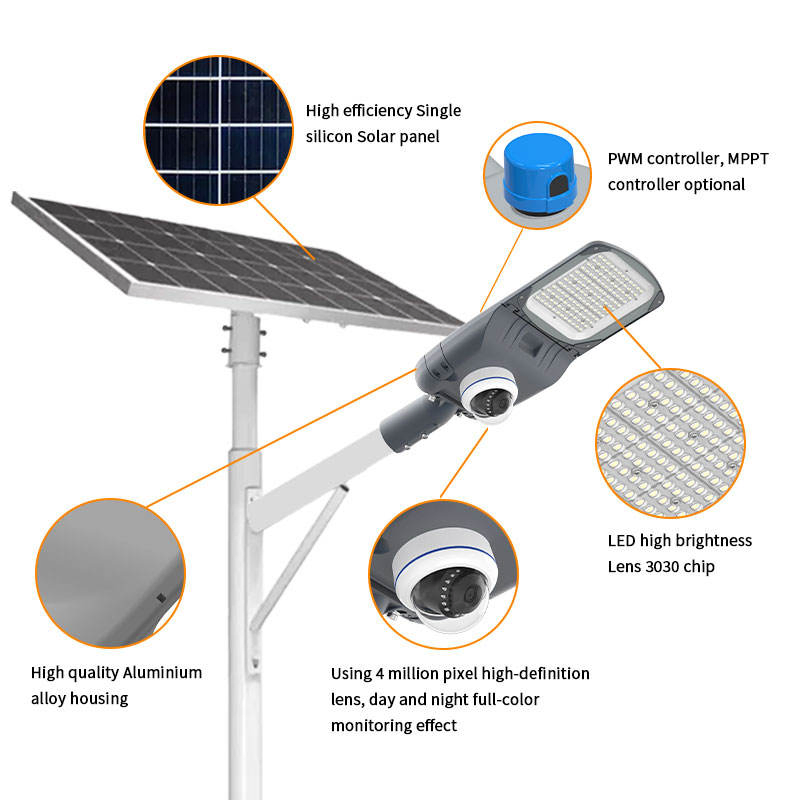 High efficiency Single silicon Solar panel

PWM controller, MPPT controller optional

LED high brightness Lens 3030 chip

High quality Aluminium alloy housing

Using 4 million pixel high-definition lens, day and night full-color monitoring effect