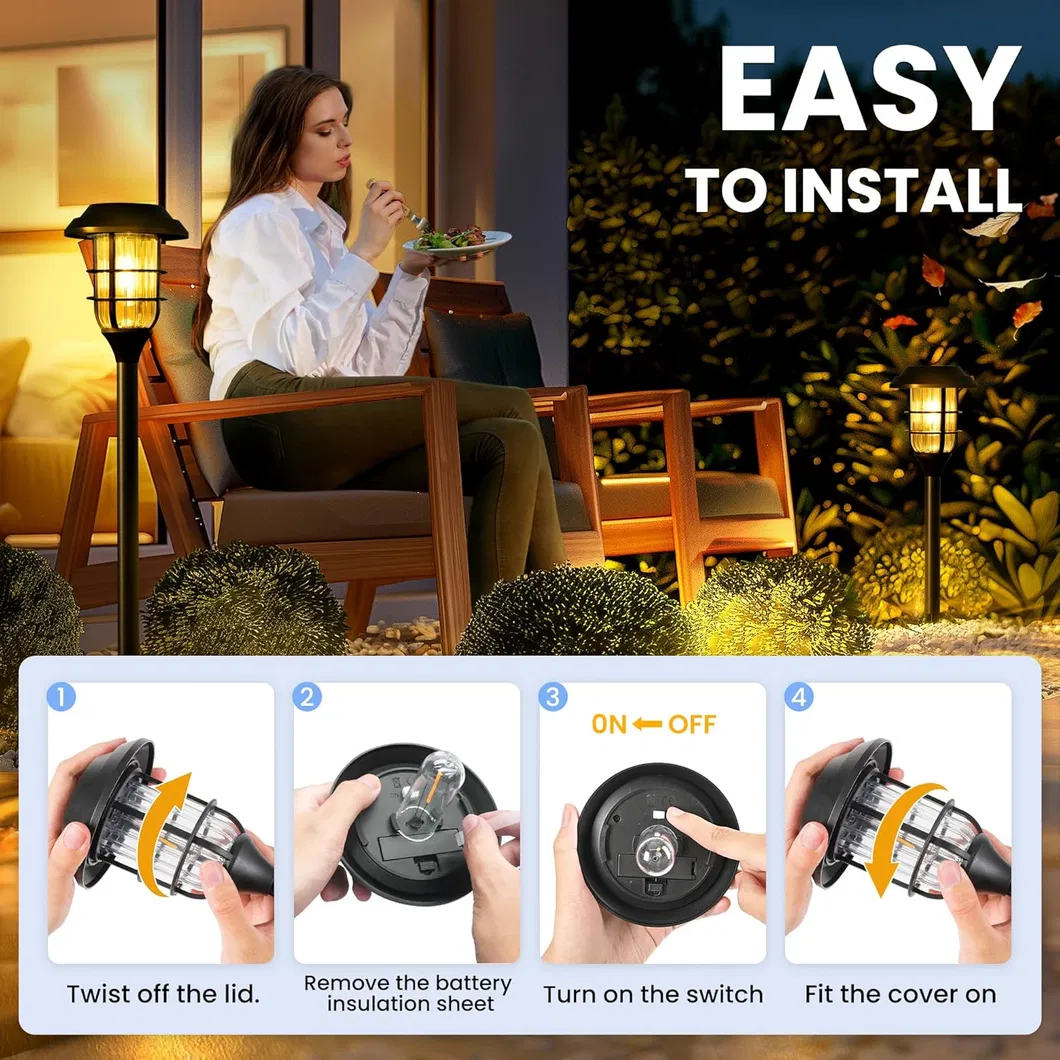 EASY
TO INSTALL

1
Twist off the lid.

2
Remove the battery insulation sheet

3
ON ← OFF
Turn on the switch

4
Fit the cover on