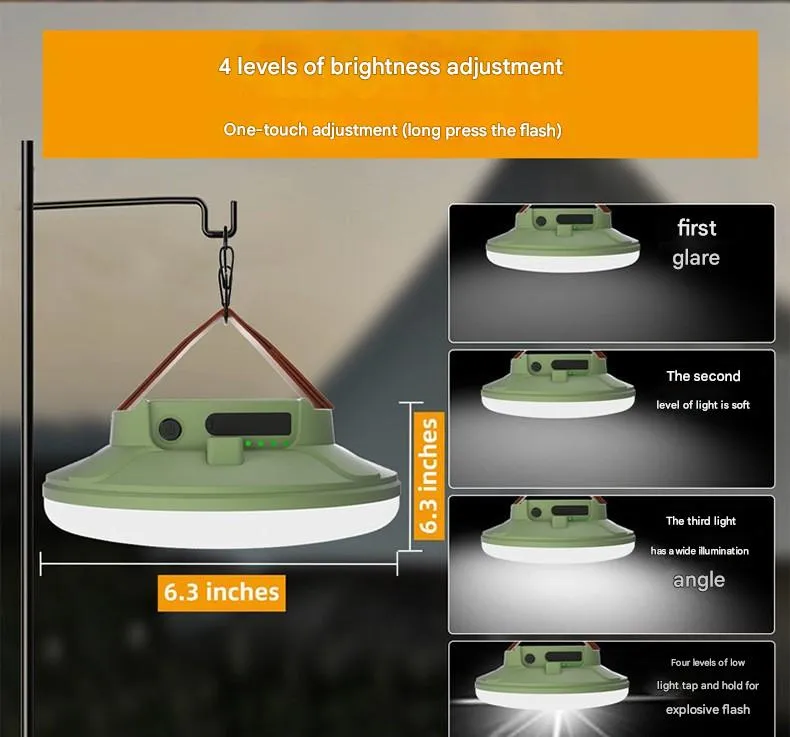 4 levels of brightness adjustment

One-touch adjustment (long press the flash)

6.3 inches

6.3 inches

first glare

The second level of light is soft

The third light has a wide illumination angle

Four levels of low light tap and hold for explosive flash