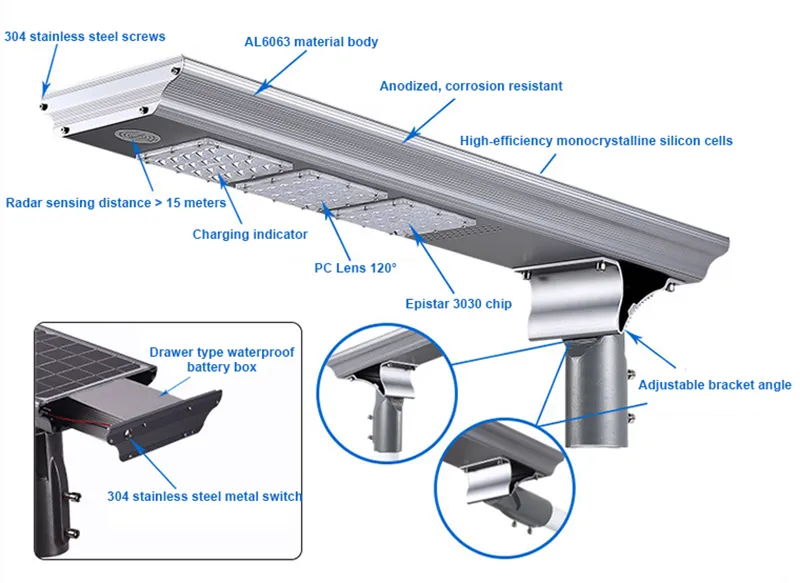 304 stainless steel screws

AL6063 material body

Anodized, corrosion resistant

High-efficiency monocrystalline silicon cells

Radar sensing distance > 15 meters

Charging indicator

PC Lens 120°

Epistar 3030 chip

Drawer type waterproof battery box

304 stainless steel metal switch

Adjustable bracket angle