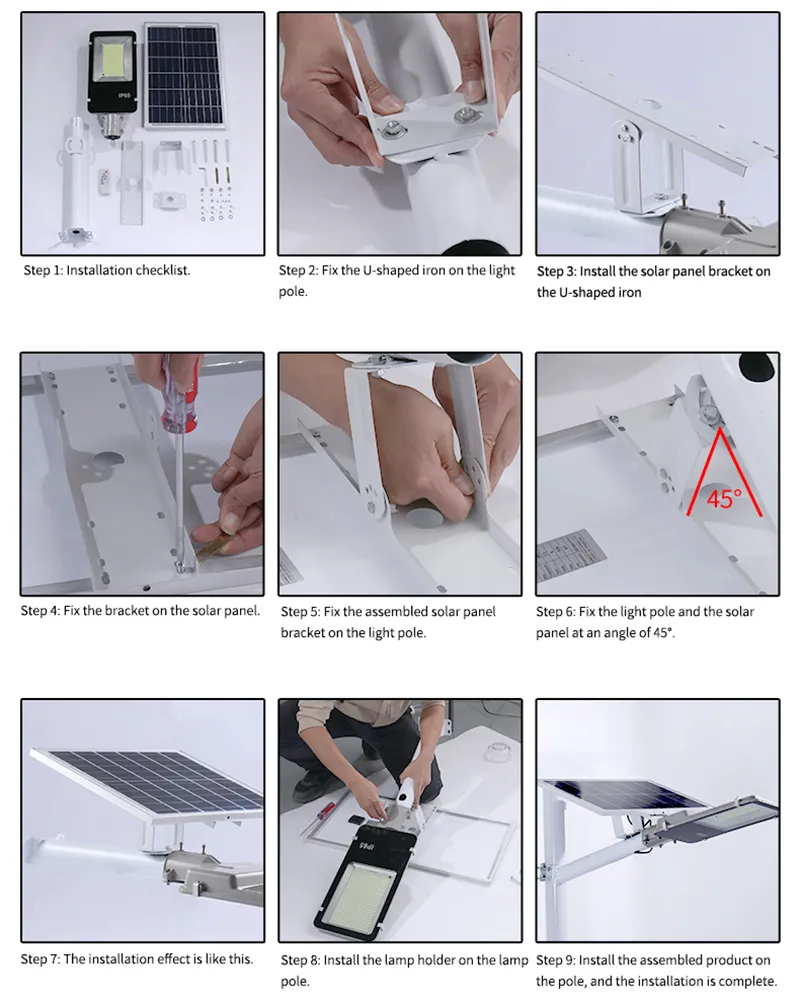 IP65

Step 1: Installation checklist.

Step 2: Fix the U-shaped iron on the light pole.

Step 3: Install the solar panel bracket on the U-shaped iron

Step 4: Fix the bracket on the solar panel.

Step 5: Fix the assembled solar panel bracket on the light pole.

45°

Step 6: Fix the light pole and the solar panel at an angle of 45°.

Step 7: The installation effect is like this.

IP65

Step 8: Install the lamp holder on the lamp pole.

Step 9: Install the assembled product on the pole, and the installation is complete.