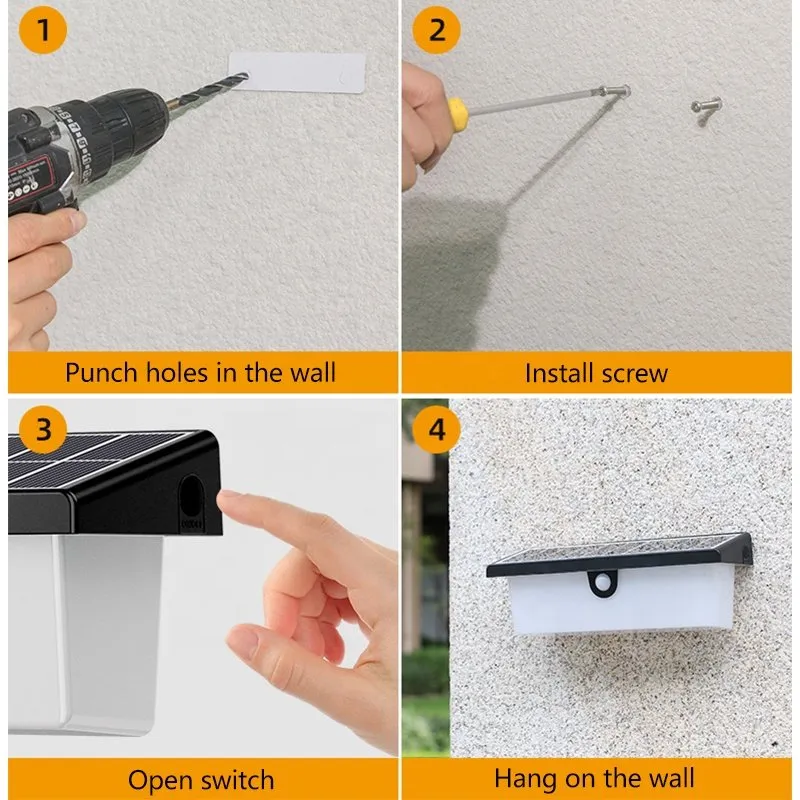 1

Punch holes in the wall

2

Install screw

3

Open switch

4

Hang on the wall