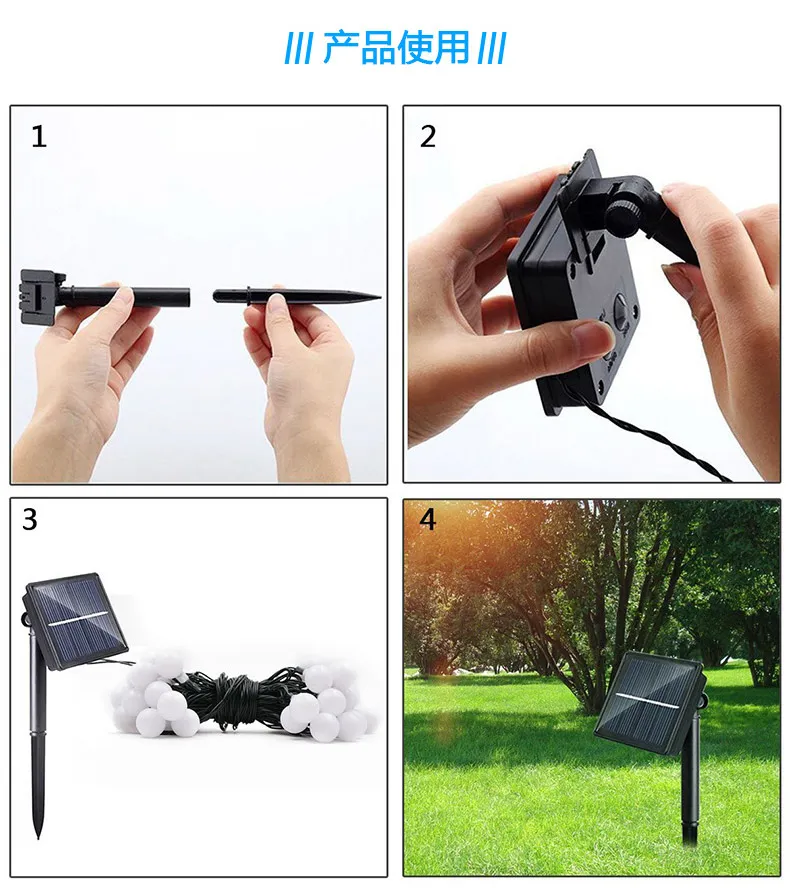 /// 产品使用 ///

1

2

3

4