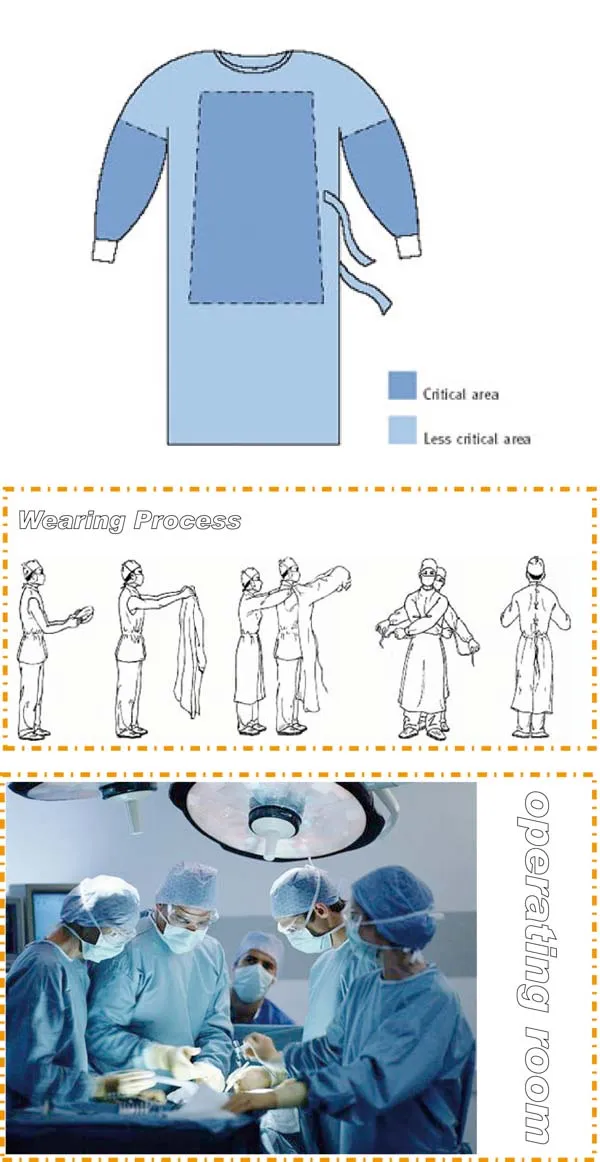 Critical area

Less critical area

Wearing Process

operating room