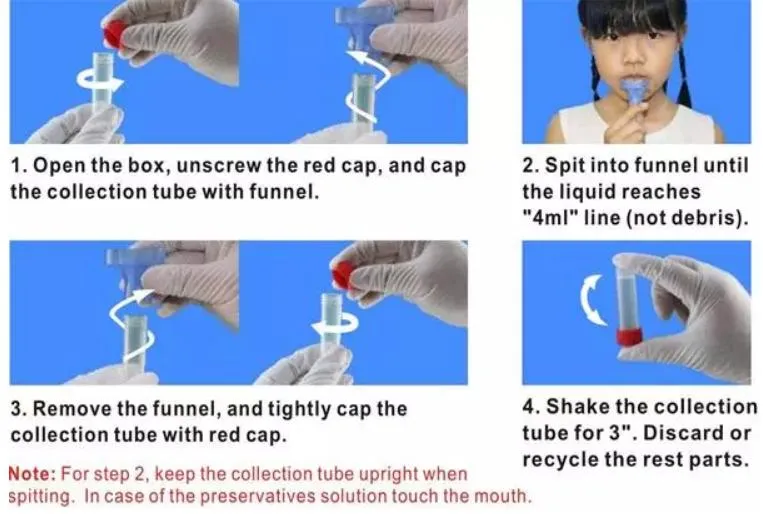 1. Open the box, unscrew the red cap, and cap the collection tube with funnel.

2. Spit into funnel until the liquid reaches "4ml" line (not debris).

3. Remove the funnel, and tightly cap the collection tube with red cap.

4. Shake the collection tube for 3". Discard or recycle the rest parts.

Note: For step 2, keep the collection tube upright when spitting. In case of the preservatives solution touch the mouth.