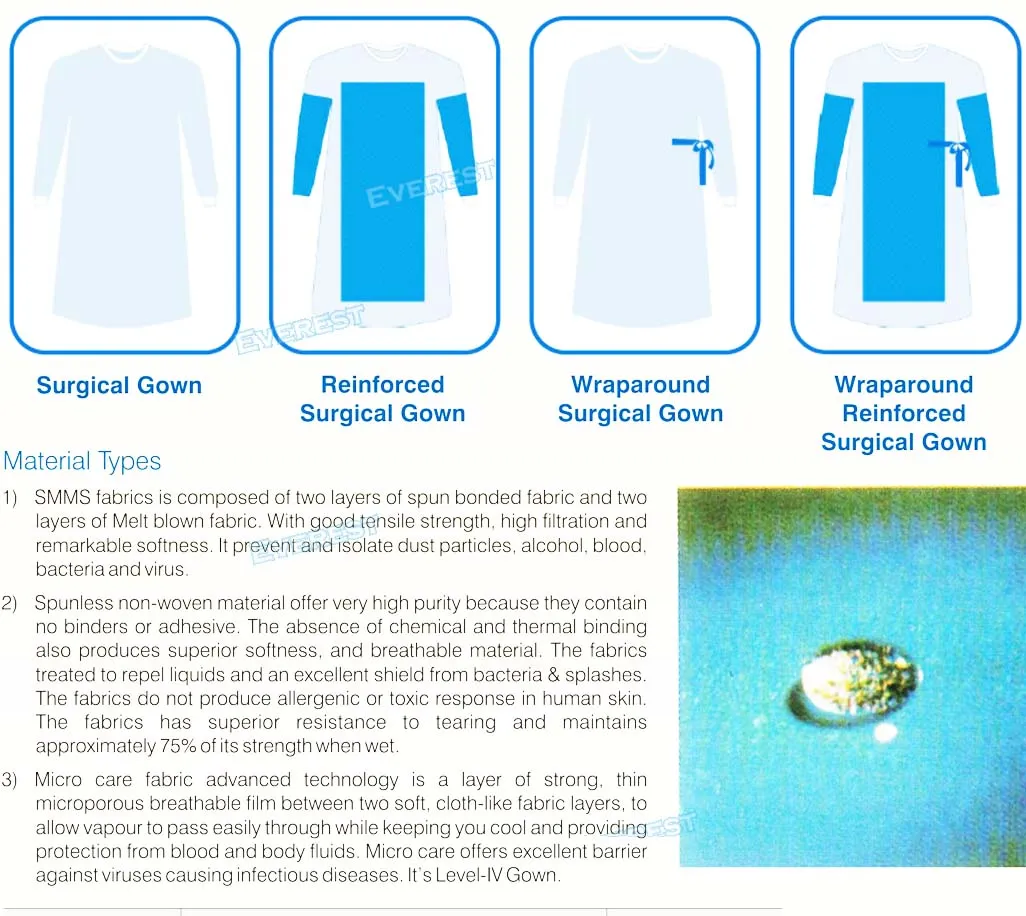 EVEREST

EVEREST

Surgical Gown

Reinforced Surgical Gown

Wraparound Surgical Gown

Wraparound Reinforced Surgical Gown

Material Types

1) SMMS fabrics is composed of two layers of spun bonded fabric and two layers of Melt blown fabric. With good tensile strength, high filtration and remarkable softness. It prevent and isolate dust particles, alcohol, blood, bacteria and virus.

EVEREST

2) Spunless non-woven material offer very high purity because they contain no binders or adhesive. The absence of chemical and thermal binding also produces superior softness, and breathable material. The fabrics treated to repel liquids and an excellent shield from bacteria & splashes. The fabrics do not produce allergenic or toxic response in human skin. The fabrics has superior resistance to tearing and maintains approximately 75% of its strength when wet.

3) Micro care fabric advanced technology is a layer of strong, thin microporous breathable film between two soft, cloth-like fabric layers, to allow vapour to pass easily through while keeping you cool and providing protection from blood and body fluids. Micro care offers excellent barrier against viruses causing infectious diseases. It's Level-IV Gown.

EVEREST