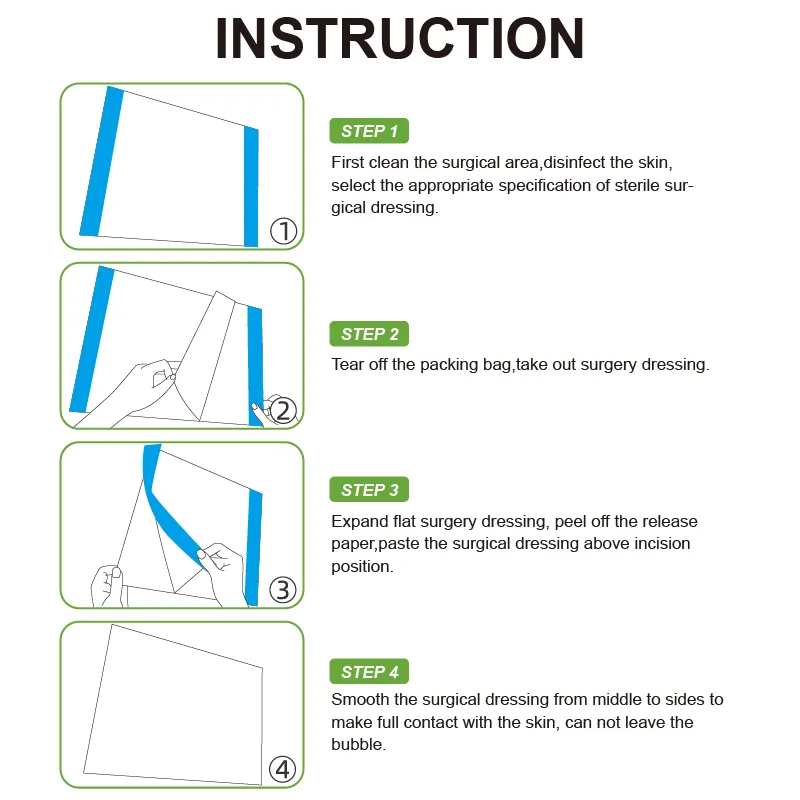 INSTRUCTION

①

STEP 1

First clean the surgical area,disinfect the skin, select the appropriate specification of sterile surgical dressing.

②

STEP 2

Tear off the packing bag,take out surgery dressing.

③

STEP 3

Expand flat surgery dressing, peel off the release paper,paste the surgical dressing above incision position.

④

STEP 4

Smooth the surgical dressing from middle to sides to make full contact with the skin, can not leave the bubble.