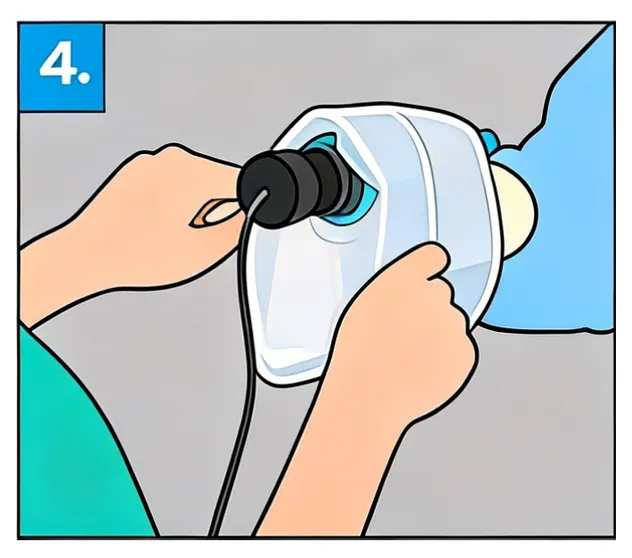 4.