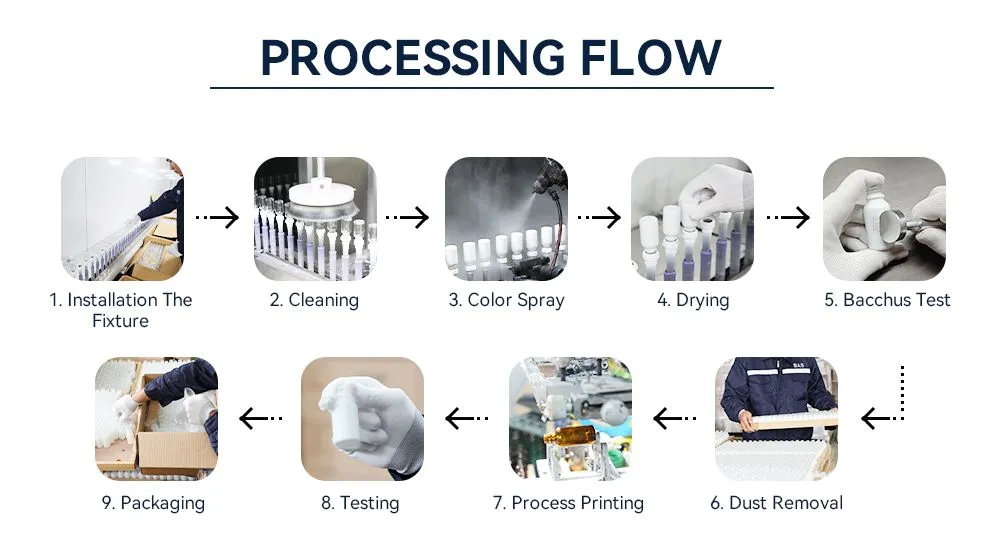 PROCESSING FLOW

1. Installation The Fixture

2. Cleaning

3. Color Spray

4. Drying

5. Bacchus Test

6. Dust Removal

7. Process Printing

8. Testing

9. Packaging