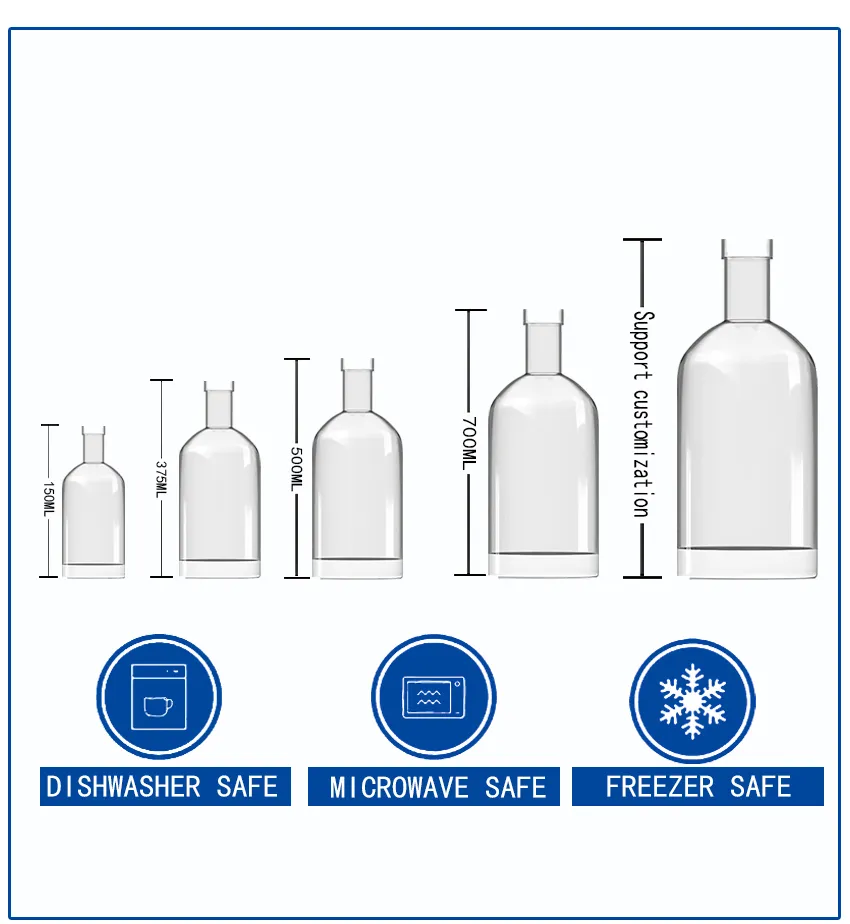 150ML
375ML
500ML
700ML
Support customization

DISHWASHER SAFE
MICROWAVE SAFE
FREEZER SAFE