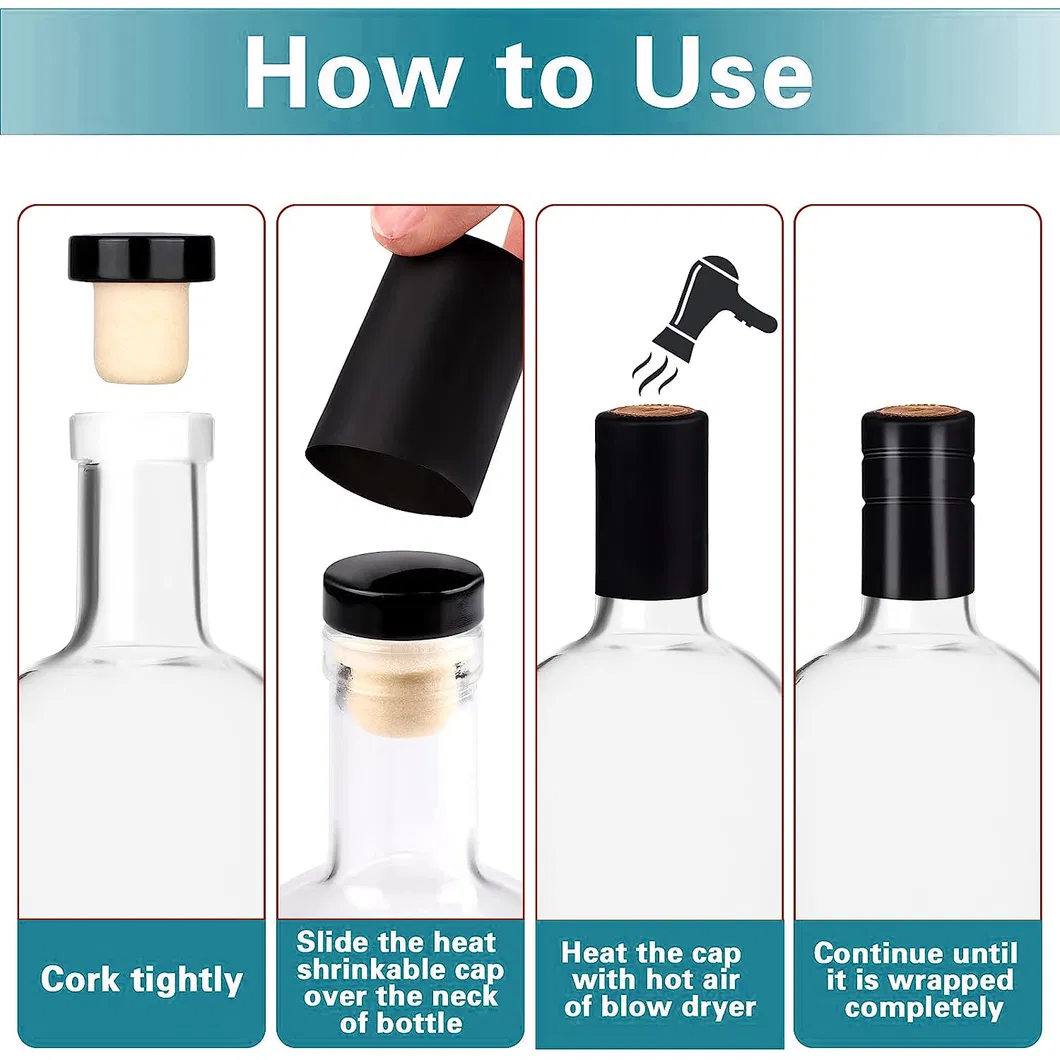 How to Use

Cork tightly

Slide the heat shrinkable cap over the neck of bottle

Heat the cap with hot air of blow dryer

Continue until it is wrapped completely