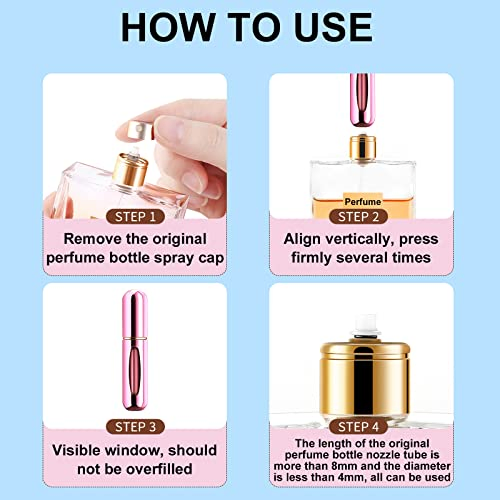 HOW TO USE

STEP 1
Remove the original perfume bottle spray cap

Perfume
STEP 2
Align vertically, press firmly several times

STEP 3
Visible window, should not be overfilled

STEP 4
The length of the original perfume bottle nozzle tube is more than 8mm and the diameter is less than 4mm, all can be used