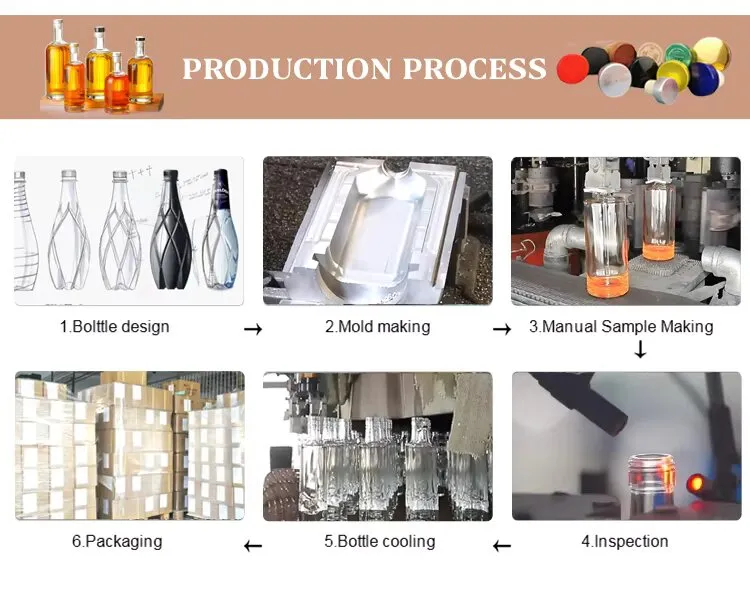 PRODUCTION PROCESS

1.Bolttle design → 2.Mold making → 3.Manual Sample Making
↓
6.Packaging ← 5.Bottle cooling ← 4.Inspection