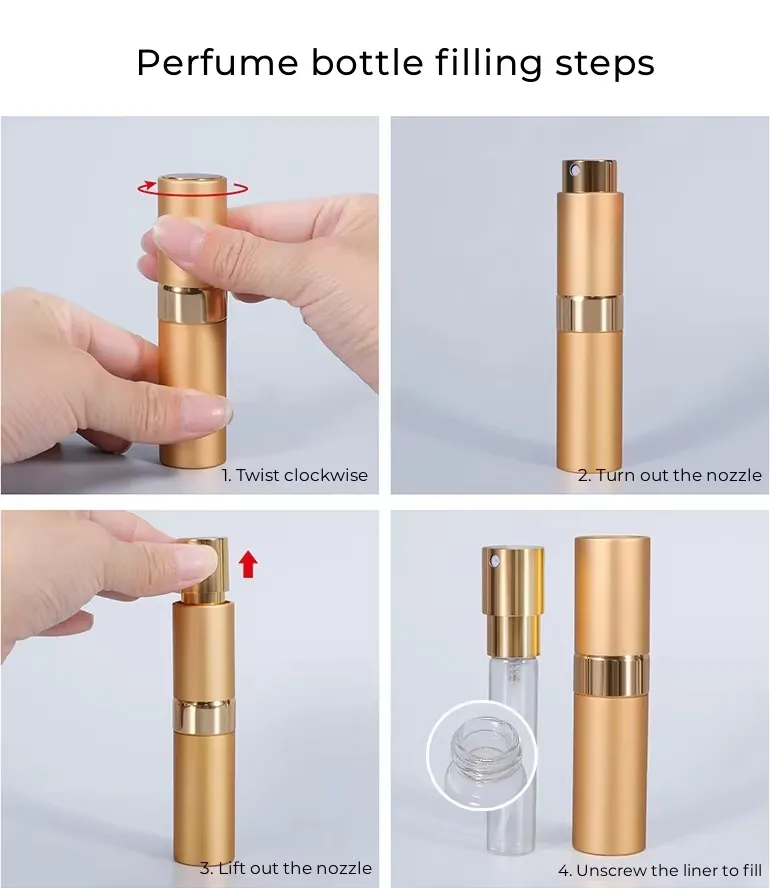 Perfume bottle filling steps

1. Twist clockwise

2. Turn out the nozzle

3. Lift out the nozzle

4. Unscrew the liner to fill