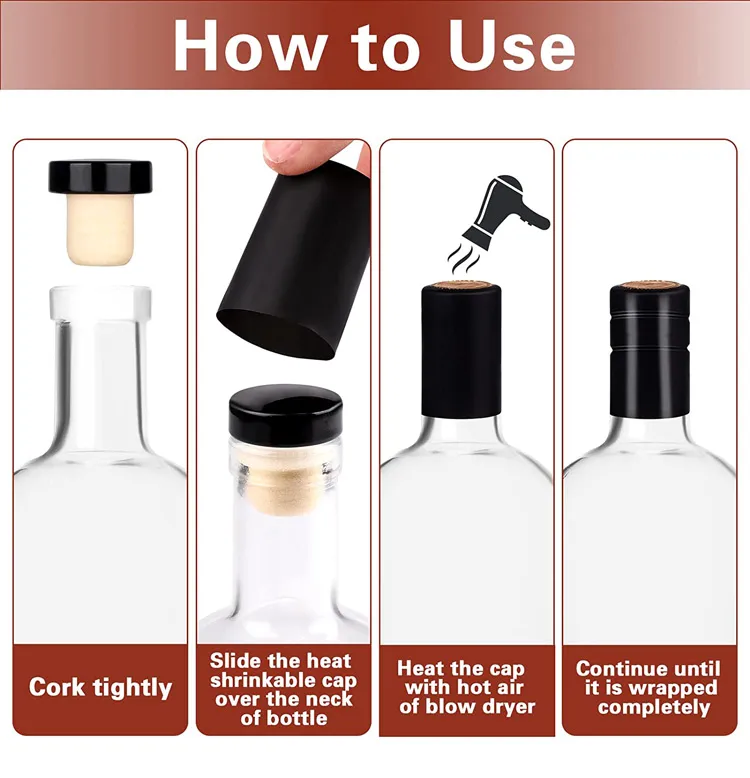 How to Use

Cork tightly

Slide the heat shrinkable cap over the neck of bottle

Heat the cap with hot air of blow dryer

Continue until it is wrapped completely