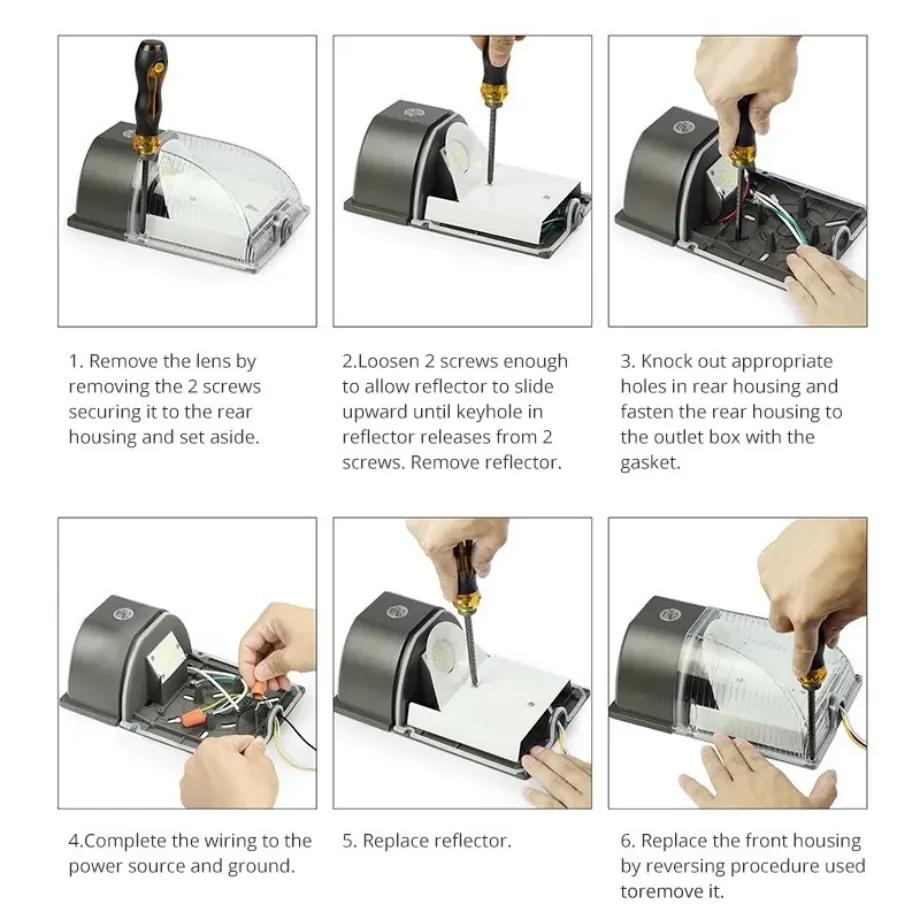 1. Remove the lens by removing the 2 screws securing it to the rear housing and set aside.

2.Loosen 2 screws enough to allow reflector to slide upward until keyhole in reflector releases from 2 screws. Remove reflector.

3. Knock out appropriate holes in rear housing and fasten the rear housing to the outlet box with the gasket.

4.Complete the wiring to the power source and ground.

5. Replace reflector.

6. Replace the front housing by reversing procedure used toremove it.