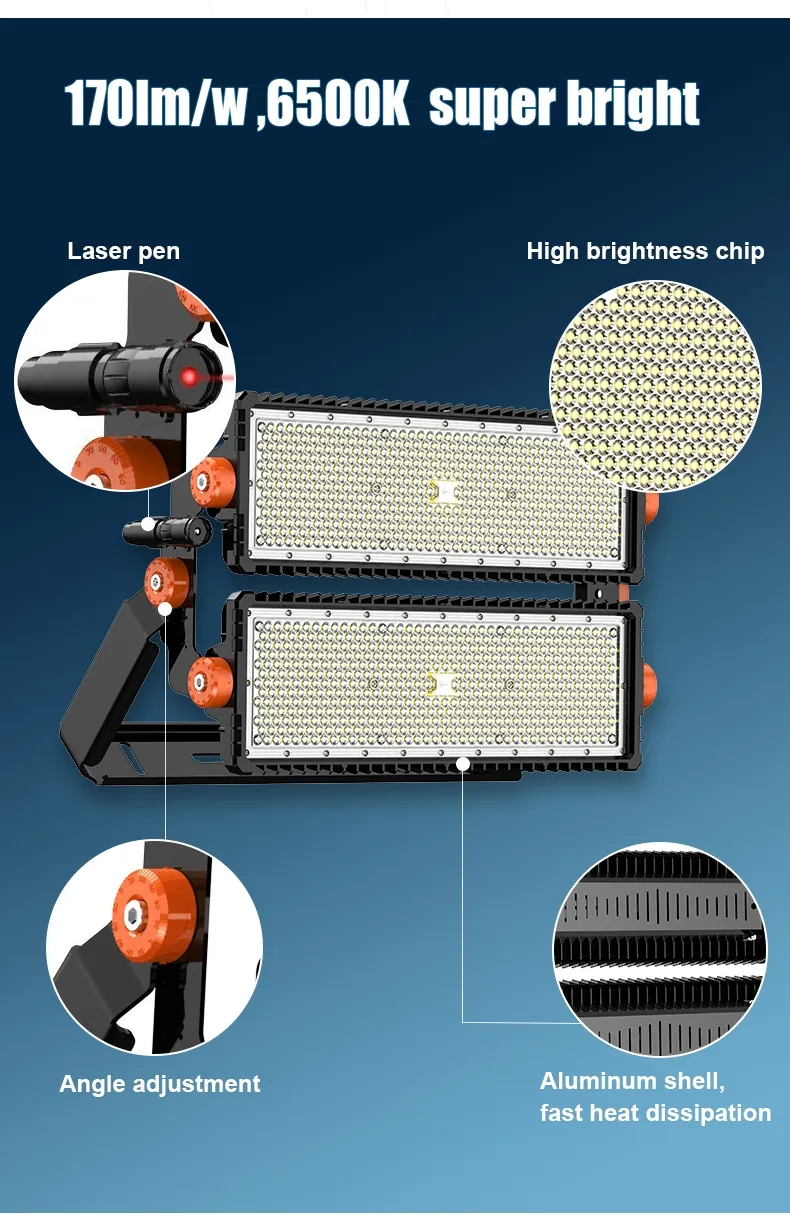 170lm/w ,6500K super bright

Laser pen

High brightness chip

Angle adjustment

Aluminum shell,
fast heat dissipation