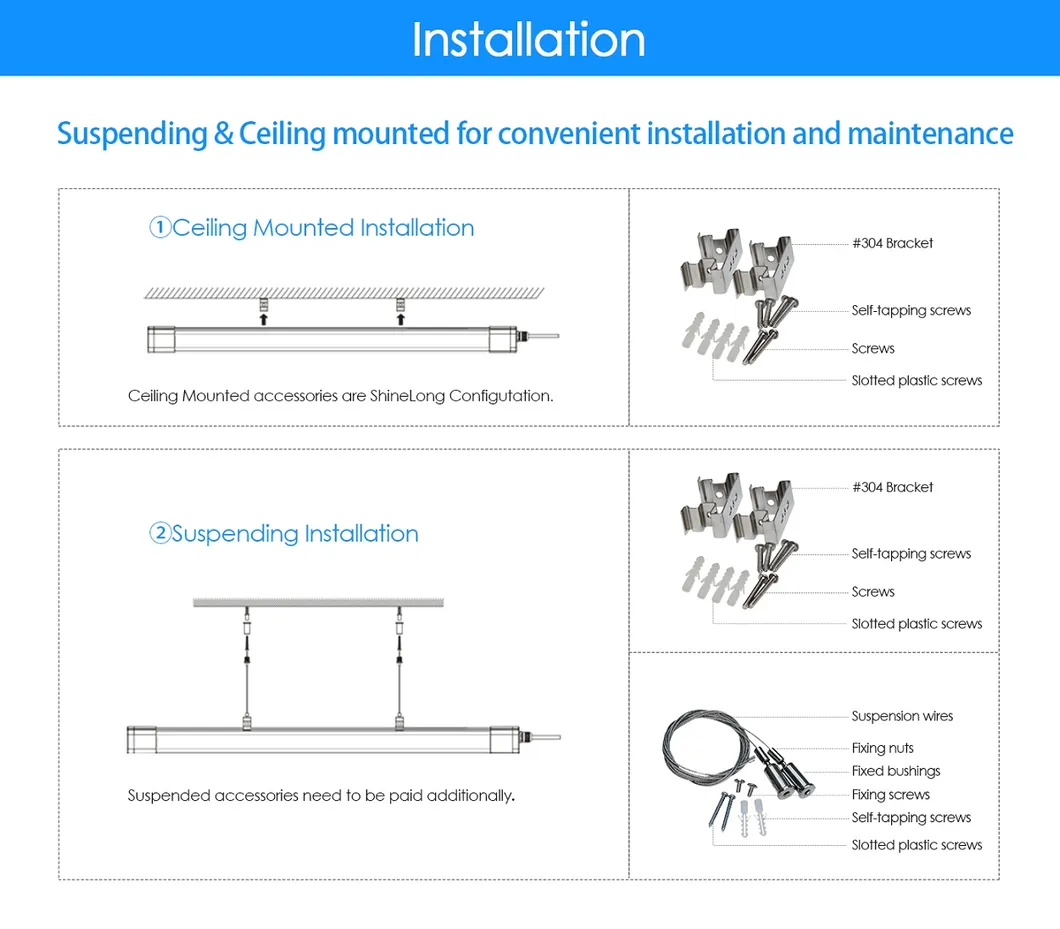 Installation

Suspending & Ceiling mounted for convenient installation and maintenance

①Ceiling Mounted Installation

Ceiling Mounted accessories are ShineLong Configutation.

#304 Bracket
Self-tapping screws
Screws
Slotted plastic screws

②Suspending Installation

Suspended accessories need to be paid additionally.

#304 Bracket
Self-tapping screws
Screws
Slotted plastic screws

Suspension wires
Fixing nuts
Fixed bushings
Fixing screws
Self-tapping screws
Slotted plastic screws