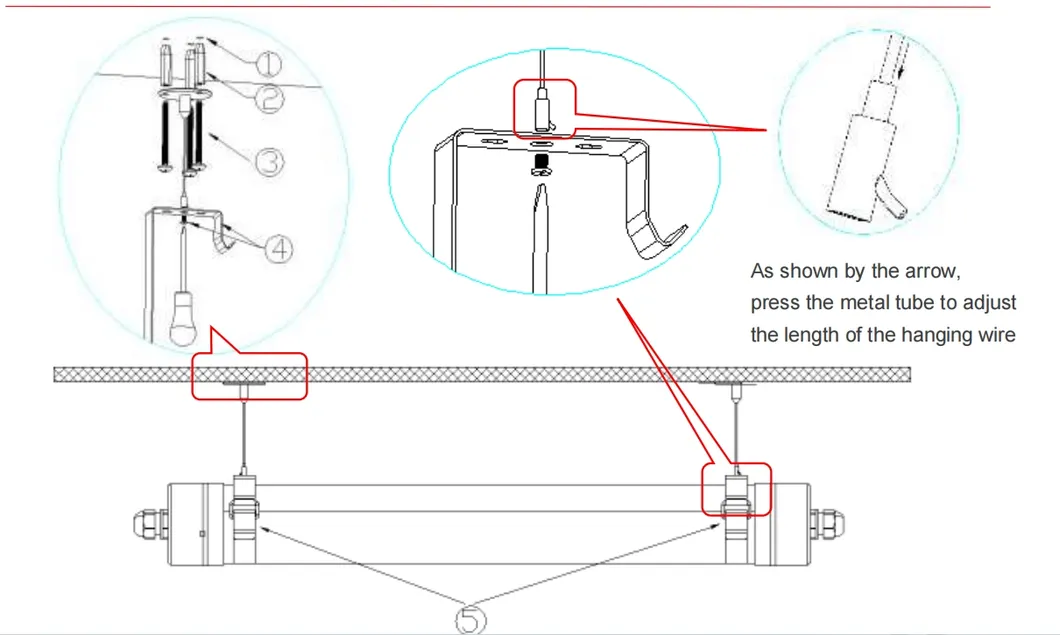 ①
②
③
④
As shown by the arrow, press the metal tube to adjust the length of the hanging wire
⑤