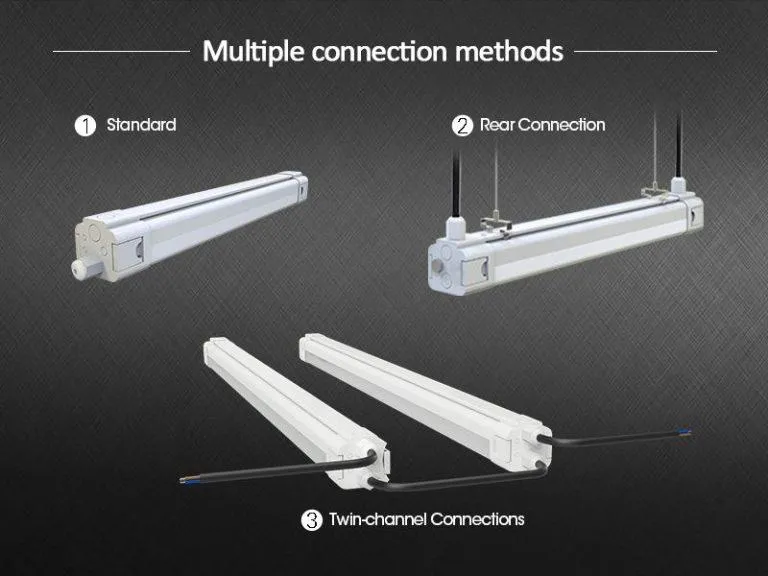 Multiple connection methods

1 Standard

2 Rear Connection

3 Twin-channel Connections