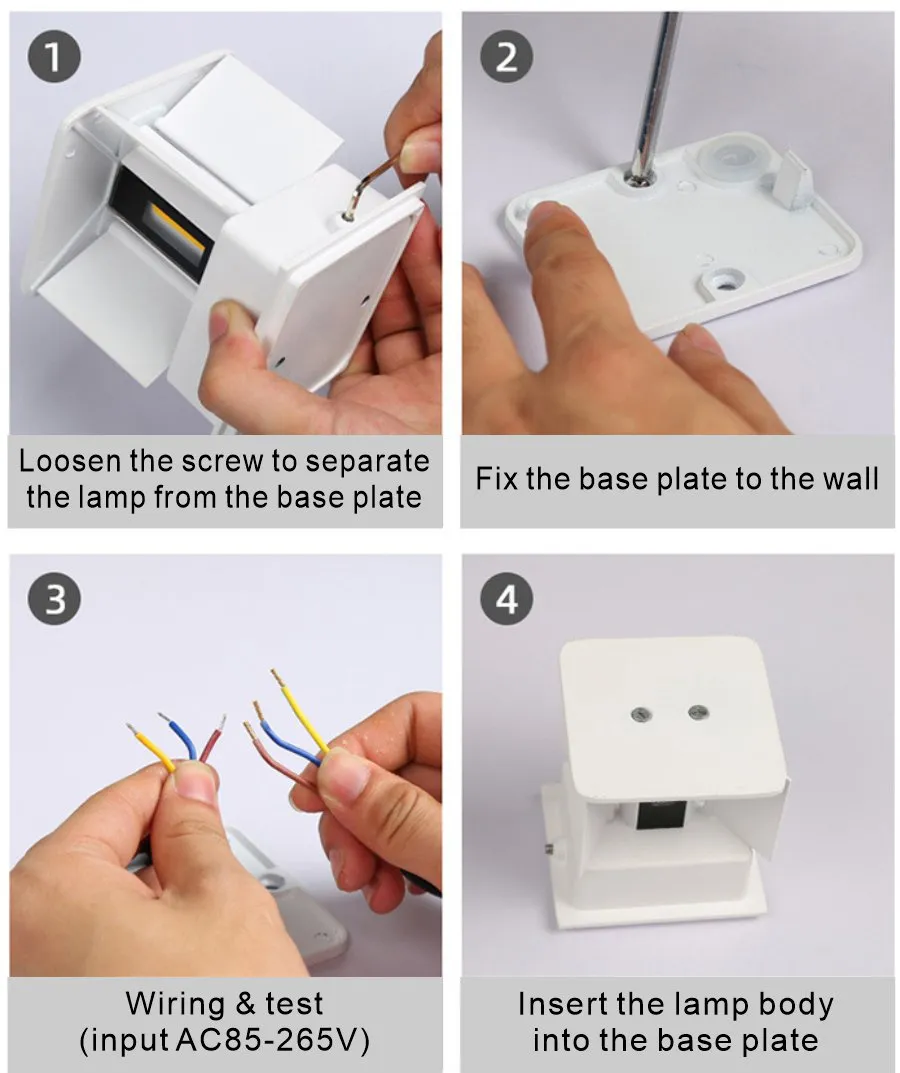 1

Loosen the screw to separate the lamp from the base plate

2

Fix the base plate to the wall

3

Wiring & test (input AC85-265V)

4

Insert the lamp body into the base plate