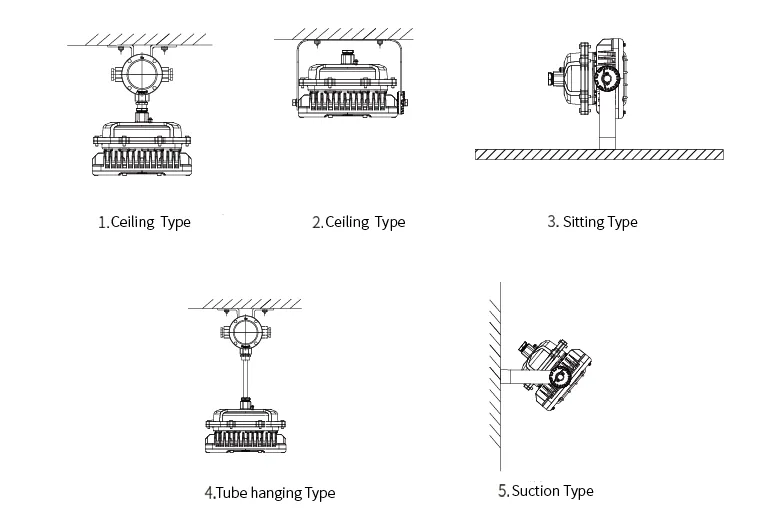 1.Ceiling Type

2.Ceiling Type

3. Sitting Type

4.Tube hanging Type

5.Suction Type