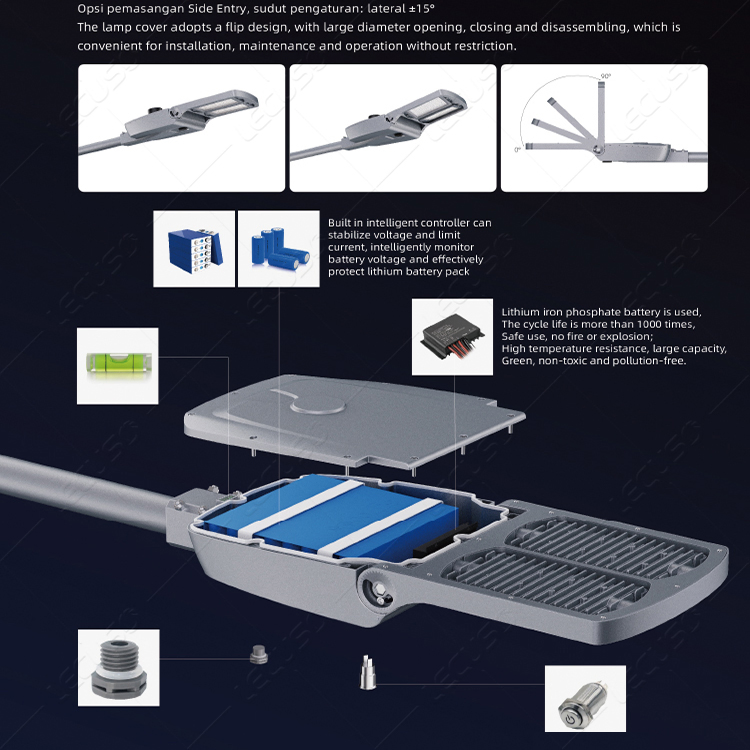 Opsi pemasangan Side Entry, sudut pengaturan: lateral ±15°
The lamp cover adopts a flip design, with large diameter opening, closing and disassembling, which is convenient for installation, maintenance and operation without restriction.

90°

0°

Built in intelligent controller can stabilize voltage and limit current, intelligently monitor battery voltage and effectively protect lithium battery pack

Lithium iron phosphate battery is used,
The cycle life is more than 1000 times,
Safe use, no fire or explosion;
High temperature resistance, large capacity,
Green, non-toxic and pollution-free.