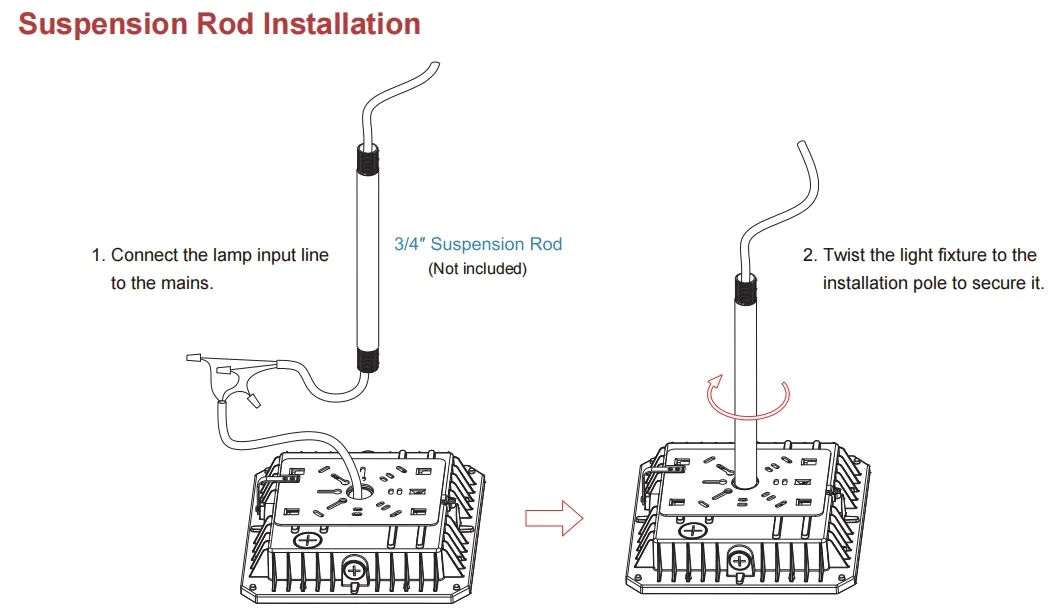 Suspension Rod Installation

1. Connect the lamp input line to the mains.

3/4″ Suspension Rod
(Not included)

2. Twist the light fixture to the installation pole to secure it.