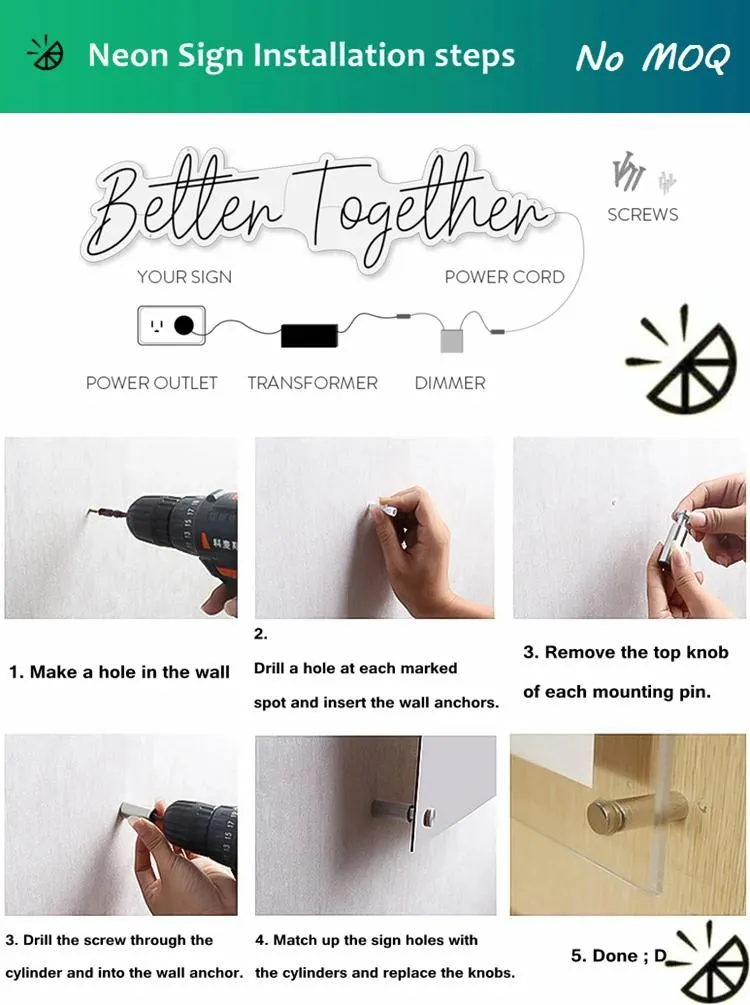 Neon Sign Installation steps

No MOQ

Better Together

SCREWS

YOUR SIGN

POWER CORD

POWER OUTLET

TRANSFORMER

DIMMER

1. Make a hole in the wall

2.
Drill a hole at each marked spot and insert the wall anchors.

3. Remove the top knob of each mounting pin.

3. Drill the screw through the cylinder and into the wall anchor.

4. Match up the sign holes with the cylinders and replace the knobs.

5. Done ; D