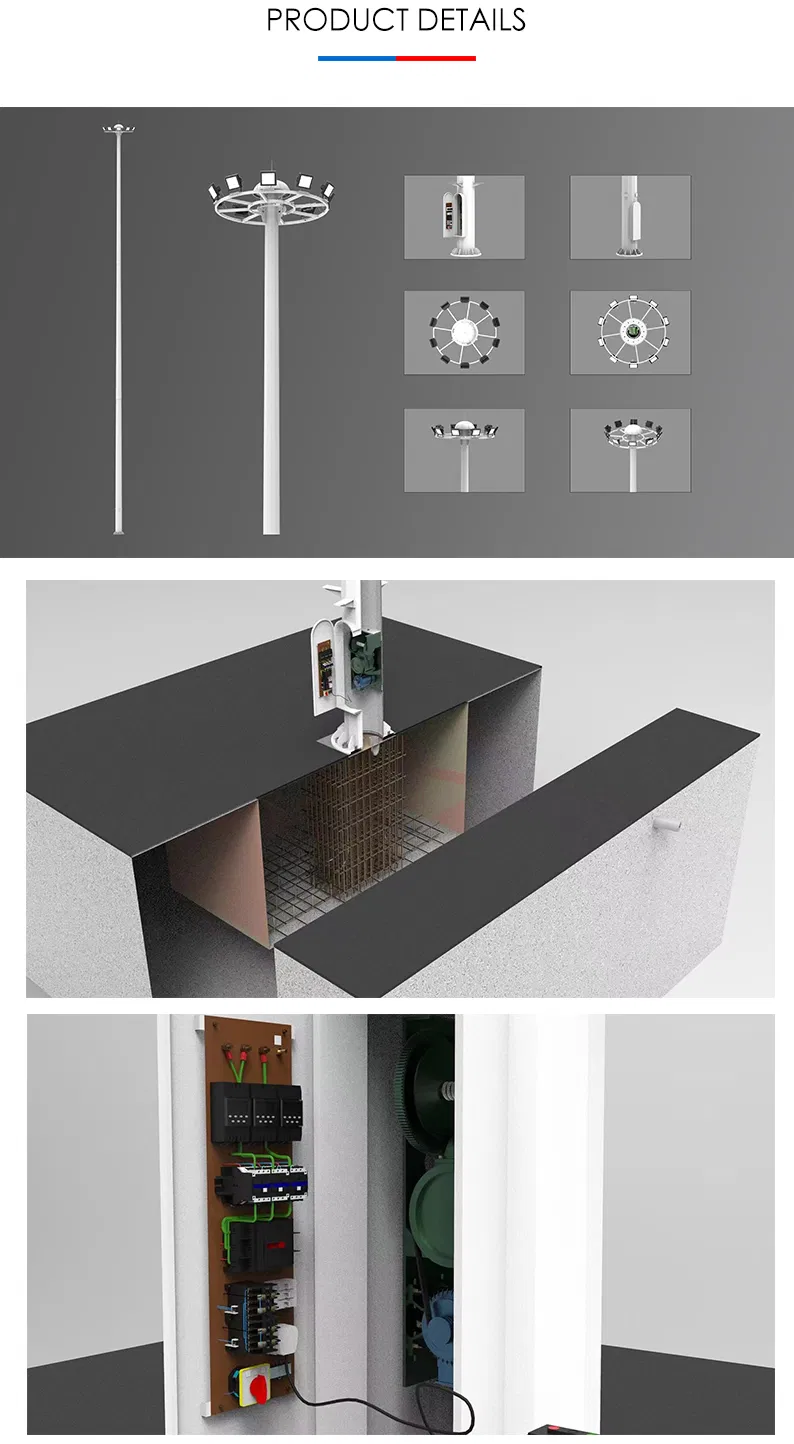 PRODUCT DETAILS