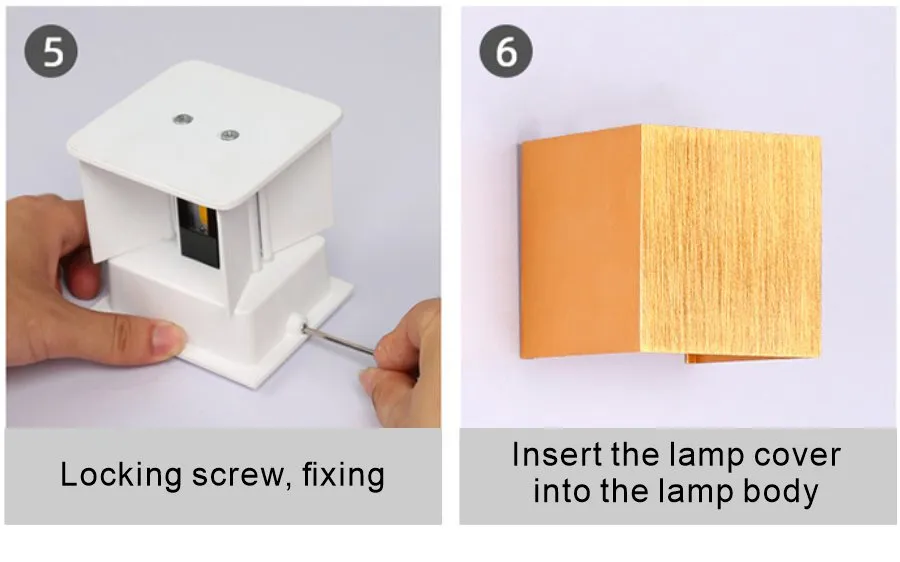 5

Locking screw, fixing

6

Insert the lamp cover into the lamp body