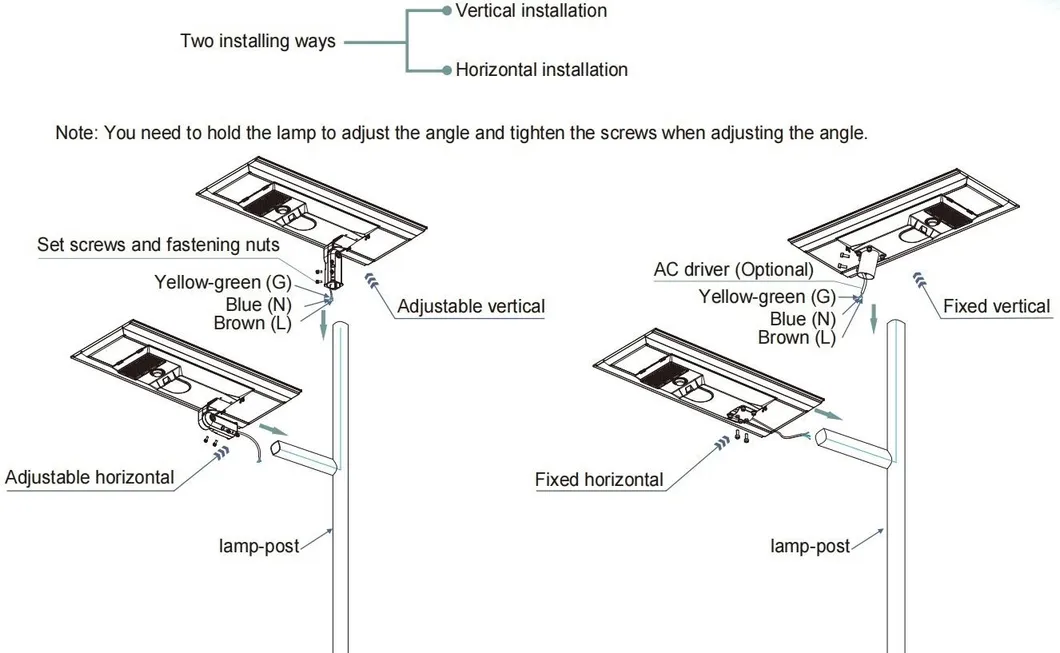 Two installing ways
Vertical installation
Horizontal installation

Note: You need to hold the lamp to adjust the angle and tighten the screws when adjusting the angle.

Set screws and fastening nuts
Yellow-green (G)
Blue (N)
Brown (L)
Adjustable vertical
Adjustable horizontal
lamp-post

AC driver (Optional)
Yellow-green (G)
Blue (N)
Brown (L)
Fixed vertical
Fixed horizontal
lamp-post